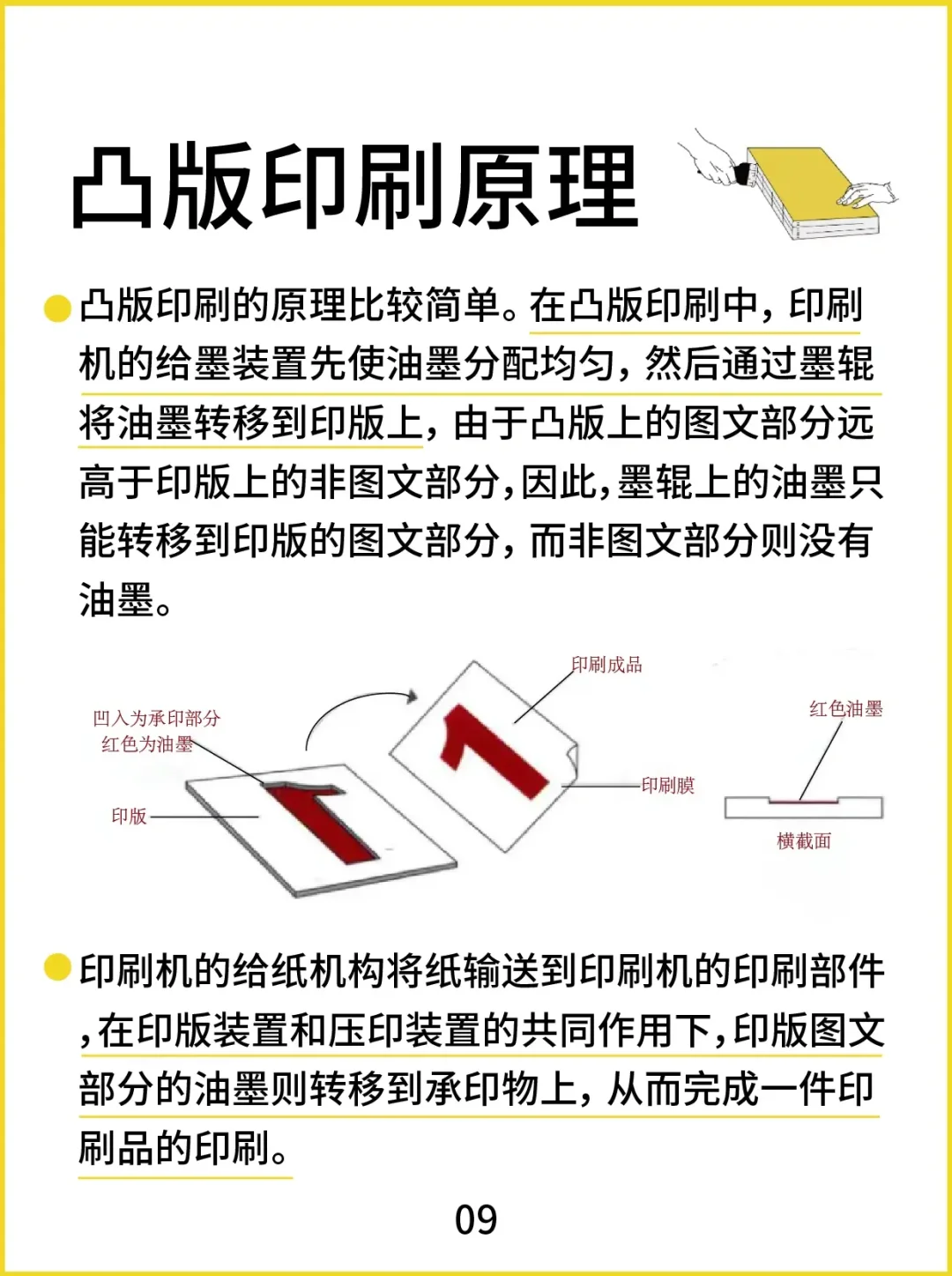 凸版印刷原理

凸版印刷的原理比较简单。在凸版印刷中，印刷机的给墨装置先使油墨分配均匀，然后通过墨辊将油墨转移到印版上，由于凸版上的图文部分远高于印版上的非图文部分，因此，墨辊上的油墨只能转移到印版的图文部分，而非图文部分则没有油墨。

凹入为承印部分
红色为油墨
印版
印刷成品
印刷膜
红色油墨
横截面

印刷机的给纸机构将纸输送到印刷机的印刷部件，在印版装置和压印装置的共同作用下，印版图文部分的油墨则转移到承印物上，从而完成一件印刷品的印刷。

09