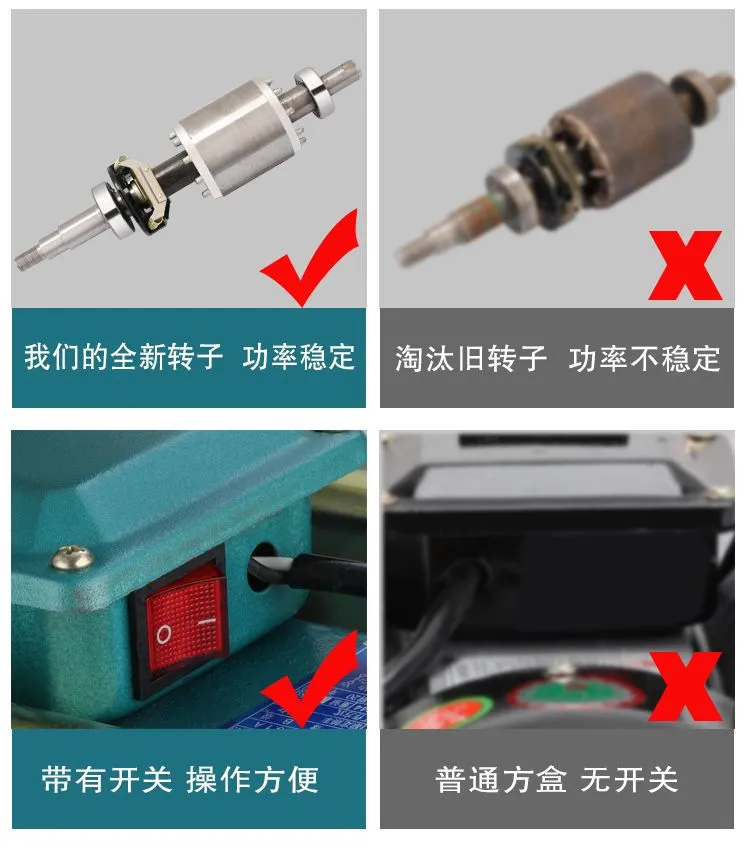 我们的全新转子 功率稳定

淘汰旧转子 功率不稳定

带有开关 操作方便

普通方盒 无开关