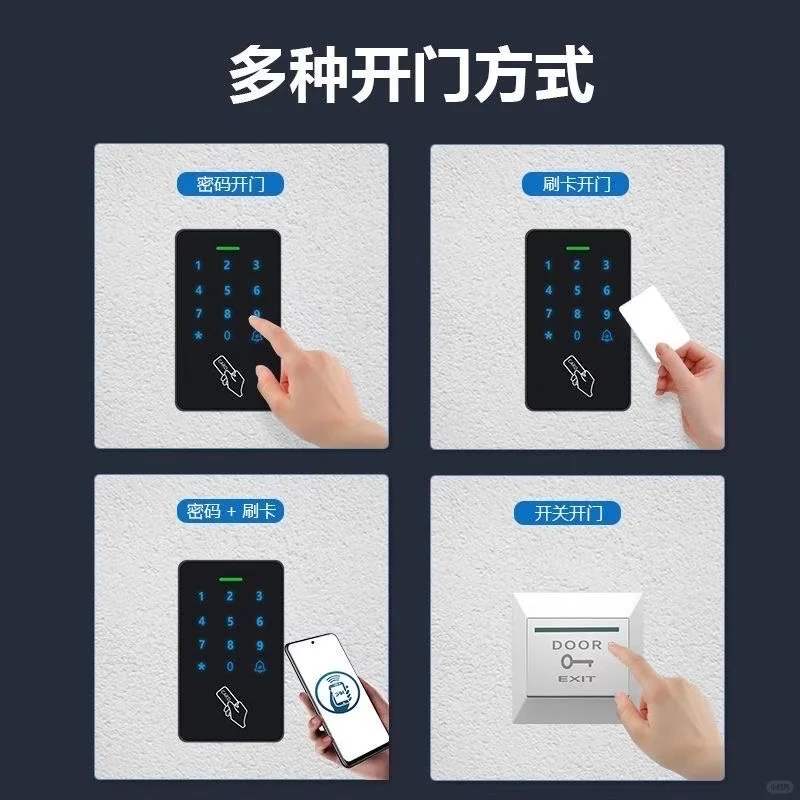 多种开门方式

密码开门

1 2 3
4 5 6
7 8 9
* 0

刷卡开门

1 2 3
4 5 6
7 8 9
* 0

密码 + 刷卡

1 2 3
4 5 6
7 8 9
* 0

开关开门

DOOR
EXIT