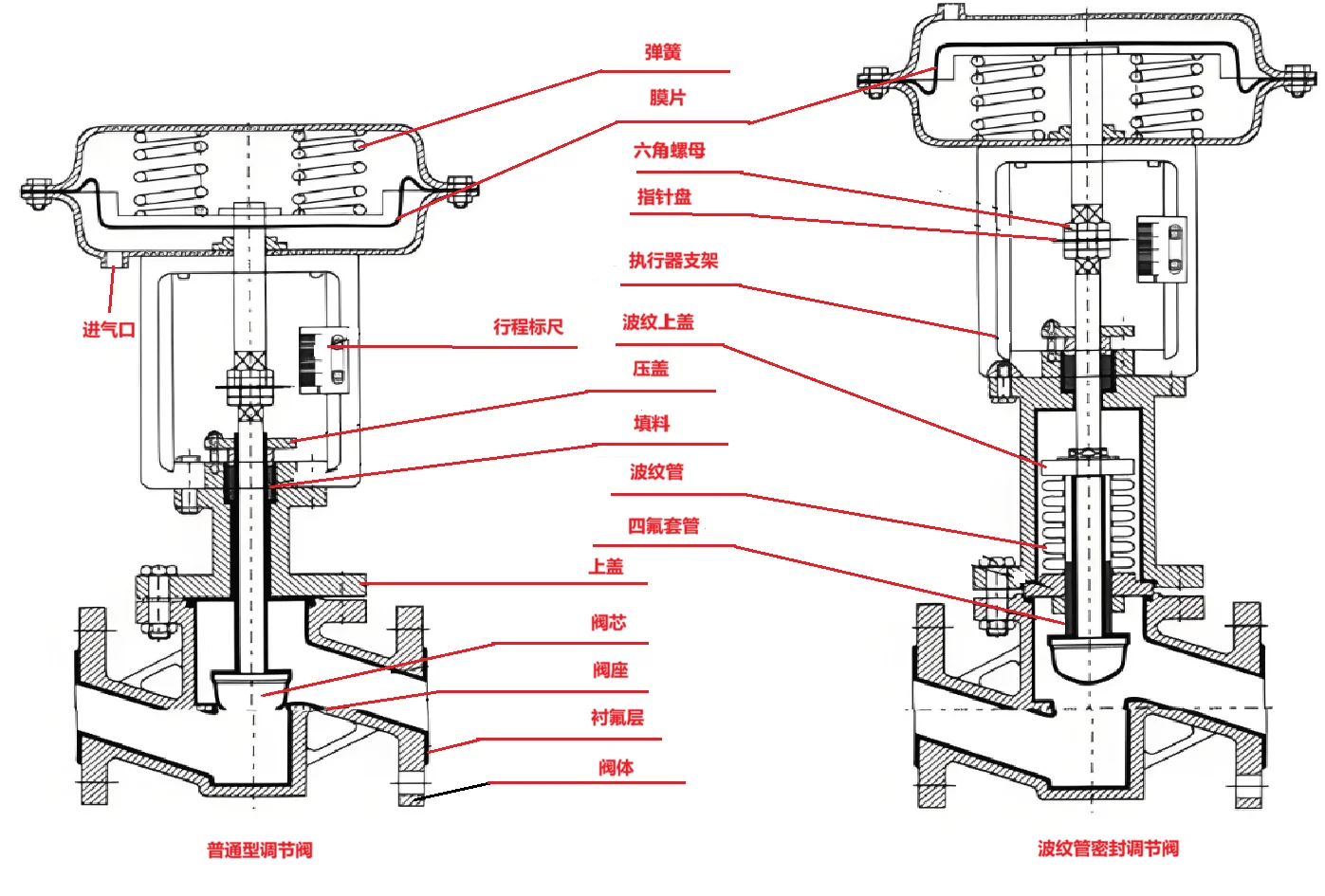 弹簧
膜片
六角螺母
指针盘
执行器支架
进气口
行程标尺
波纹上盖
压盖
填料
波纹管
四氟套管
上盖
阀芯
阀座
衬氟层
阀体
普通型调节阀
波纹管密封调节阀