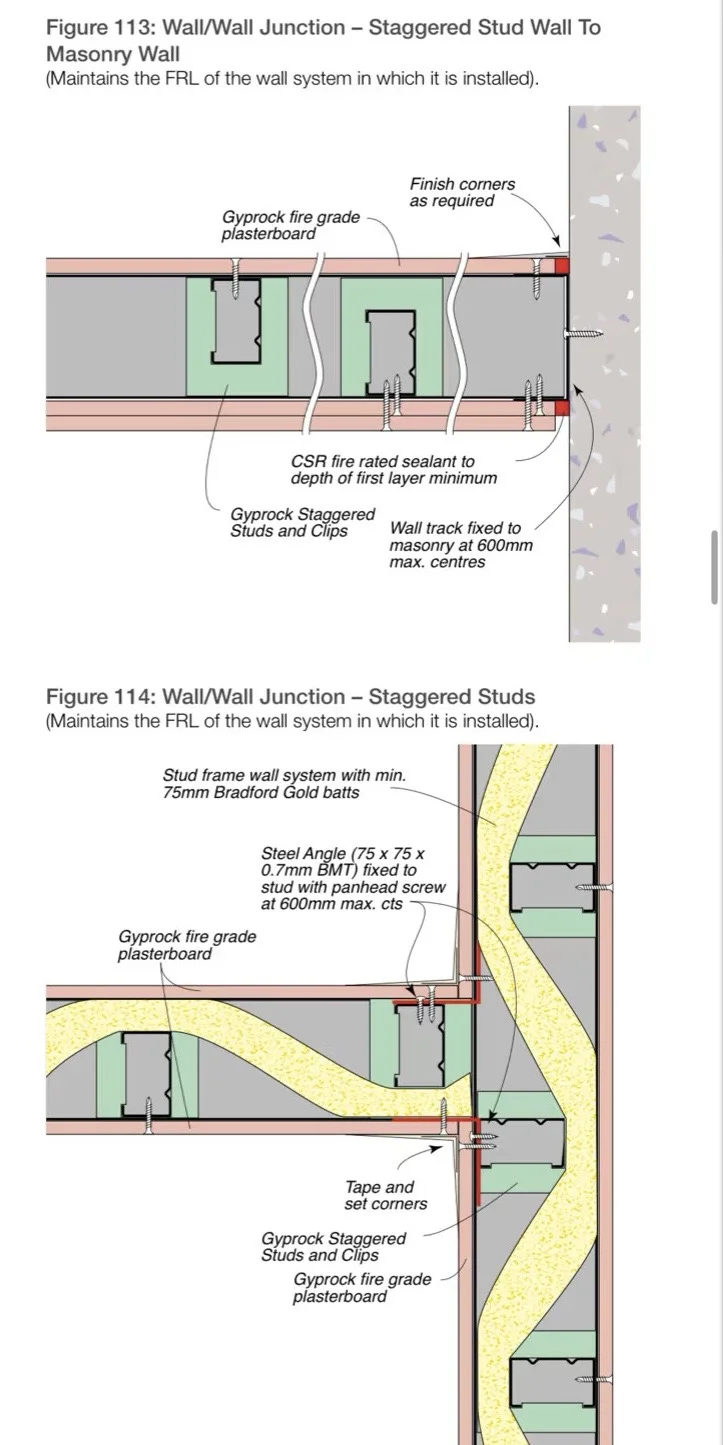 Figure 113: Wall/Wall Junction – Staggered Stud Wall To Masonry Wall
(Maintains the FRL of the wall system in which it is installed).

Finish corners as required

Gyprock fire grade plasterboard

CSR fire rated sealant to depth of first layer minimum

Gyprock Staggered Studs and Clips

Wall track fixed to masonry at 600mm max. centres

Figure 114: Wall/Wall Junction – Staggered Studs
(Maintains the FRL of the wall system in which it is installed).

Stud frame wall system with min. 75mm Bradford Gold batts

Steel Angle (75 x 75 x 0.7mm BMT) fixed to stud with panhead screw at 600mm max. cts

Gyprock fire grade plasterboard

Tape and set corners

Gyprock Staggered Studs and Clips

Gyprock fire grade plasterboard