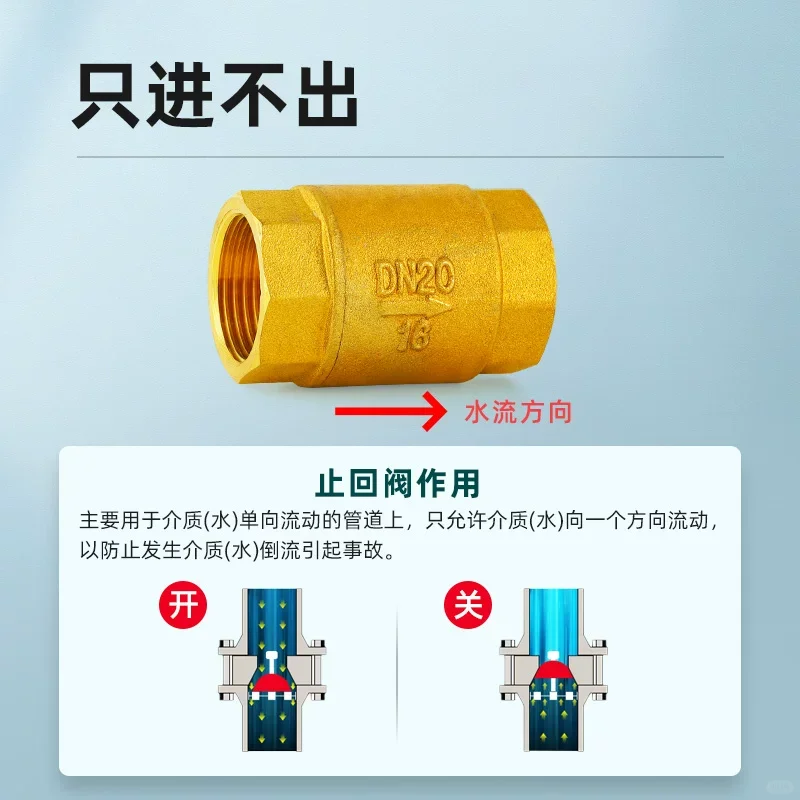 只进不出

DN20

16

水流方向

止回阀作用

主要用于介质(水)单向流动的管道上，只允许介质(水)向一个方向流动，以防止发生介质(水)倒流引起事故。

开

关