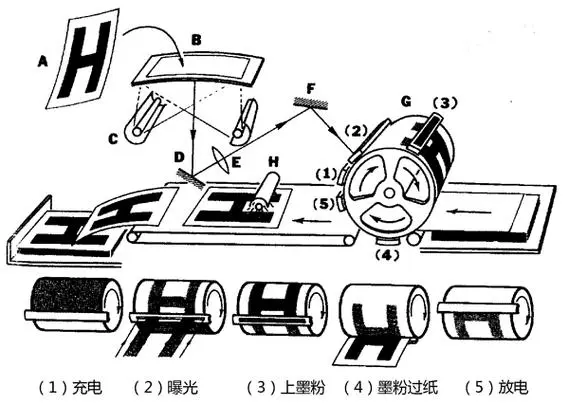 A
H
B
C
D
E
F
G
H
(1)
(2)
(3)
(4)
(5)

（1）充电　（2）曝光　（3）上墨粉　（4）墨粉过纸　（5）放电