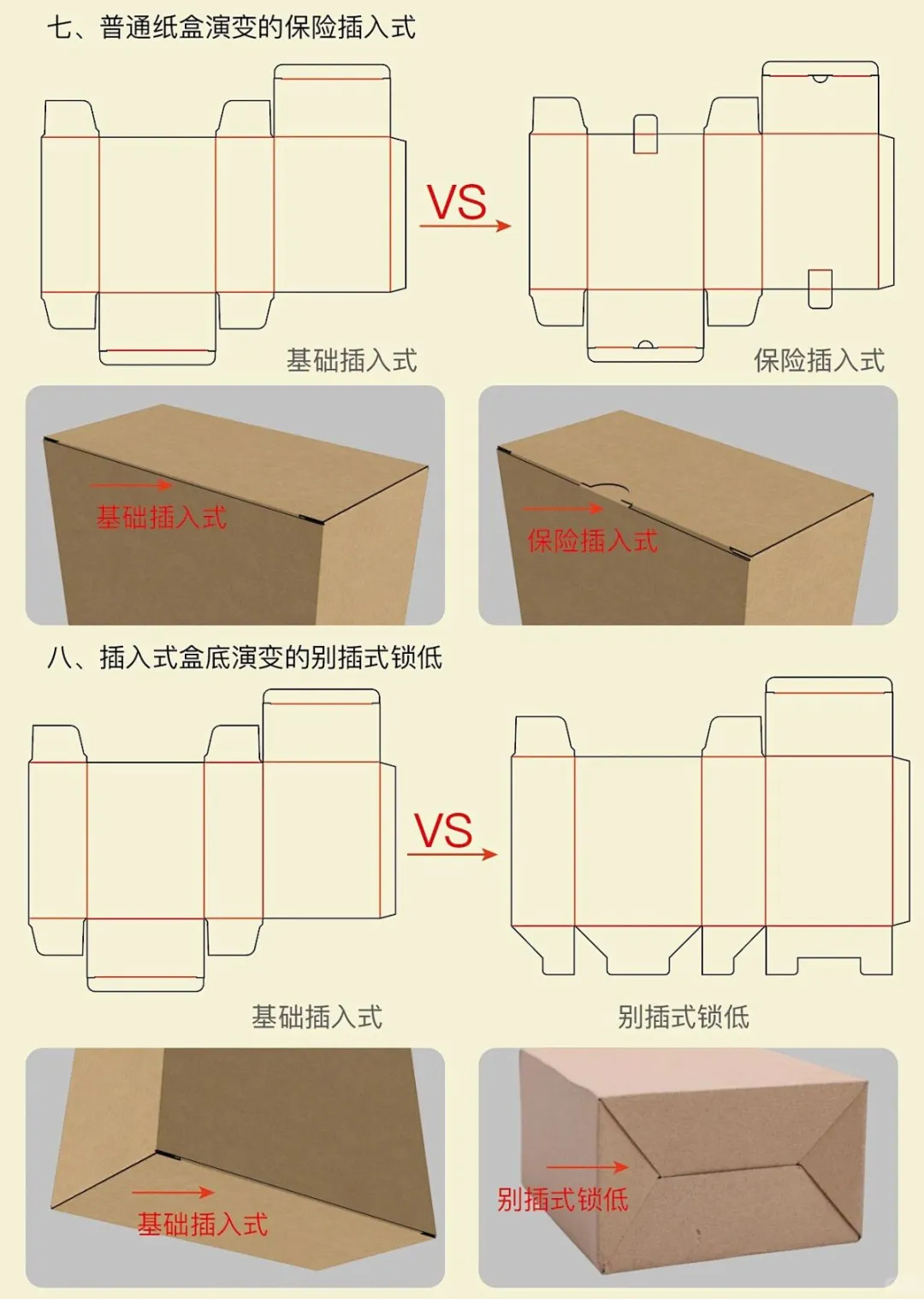 七、普通纸盒演变的保险插入式

VS

基础插入式

保险插入式

基础插入式

保险插入式

八、插入式盒底演变的别插式锁低

VS

基础插入式

别插式锁低

基础插入式

别插式锁低