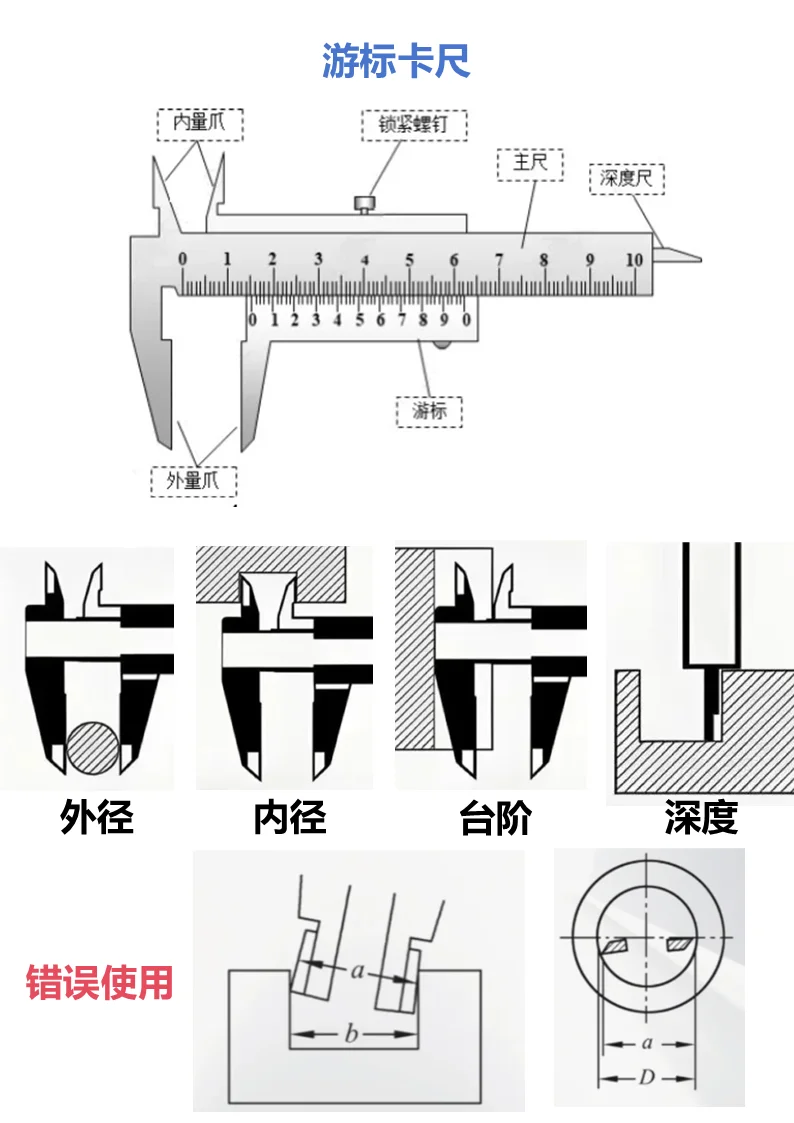 游标卡尺

内量爪

锁紧螺钉

主尺

深度尺

0 1 2 3 4 5 6 7 8 9 10

0 1 2 3 4 5 6 7 8 9 0

游标

外量爪

外径

内径

台阶

深度

错误使用

$a$

$b$

$a$

$D$