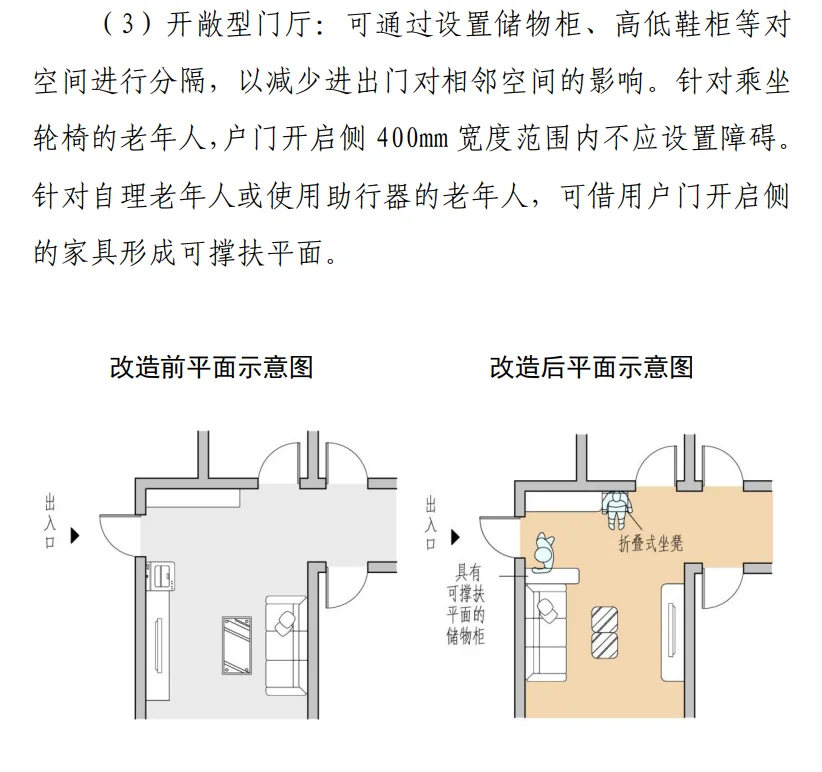 （3）开敞型门厅：可通过设置储物柜、高低鞋柜等对空间进行分隔，以减少进出门对相邻空间的影响。针对乘坐轮椅的老年人，户门开启侧 400mm 宽度范围内不应设置障碍。针对自理老年人或使用助行器的老年人，可借用户门开启侧的家具形成可撑扶平面。

改造前平面示意图

出入口

改造后平面示意图

出入口

折叠式坐凳

具有可撑扶平面的储物柜