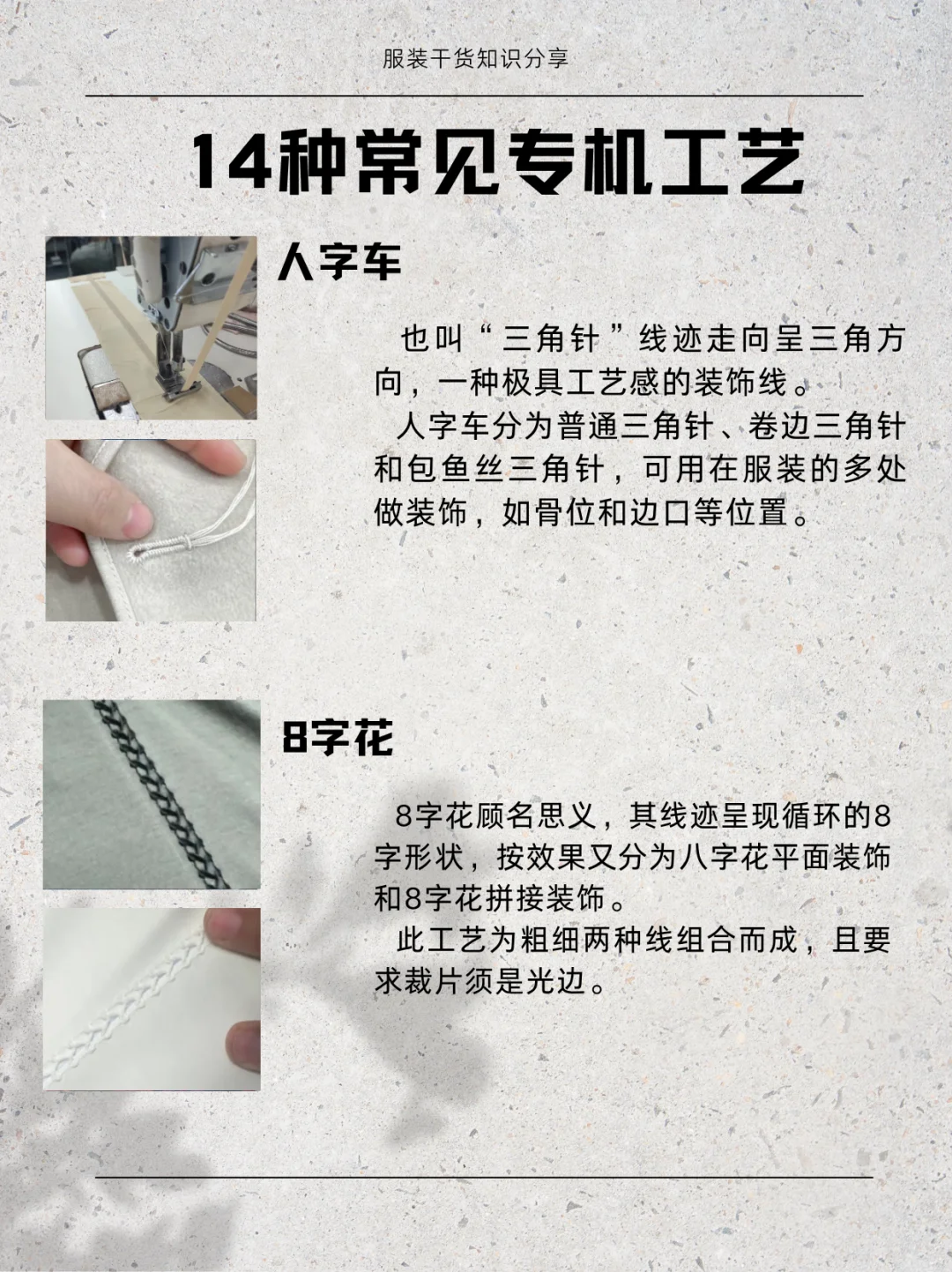 服装干货知识分享

14种常见专机工艺

人字车

也叫“三角针”线迹走向呈三角方向，一种极具工艺感的装饰线。

人字车分为普通三角针、卷边三角针和包鱼丝三角针，可用在服装的多处做装饰，如骨位和边口等位置。

8字花

8字花顾名思义，其线迹呈现循环的8字形状，按效果又分为八字花平面装饰和8字花拼接装饰。

此工艺为粗细两种线组合而成，且要求裁片须是光边。