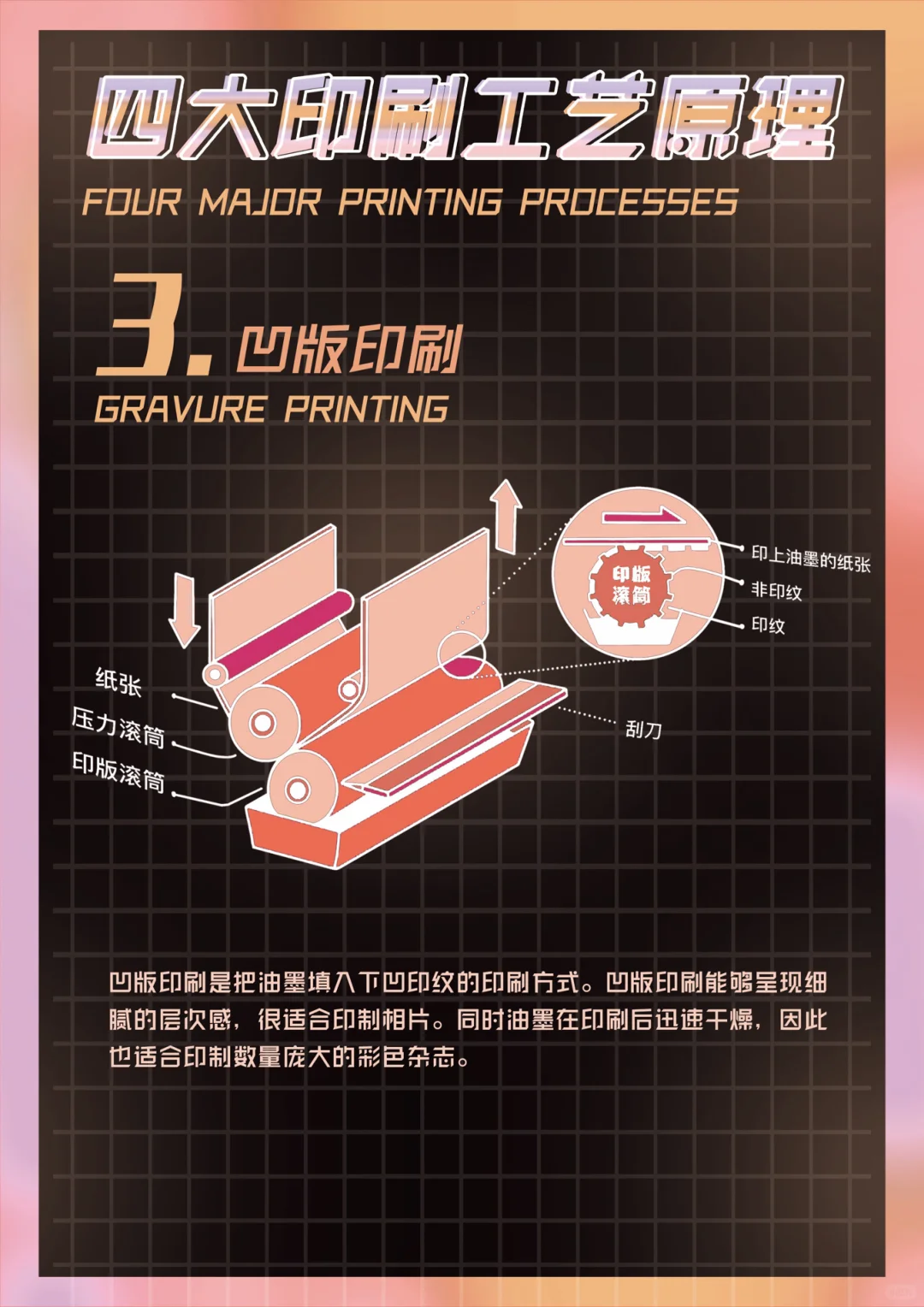 四大印刷工艺原理
FOUR MAJOR PRINTING PROCESSES

3. 凹版印刷
GRAVURE PRINTING

印版滚筒
印上油墨的纸张
非印纹
印纹
纸张
压力滚筒
印版滚筒
刮刀

凹版印刷是把油墨填入下凹印纹的印刷方式。凹版印刷能够呈现细腻的层次感，很适合印制相片。同时油墨在印刷后迅速干燥，因此也适合印制数量庞大的彩色杂志。