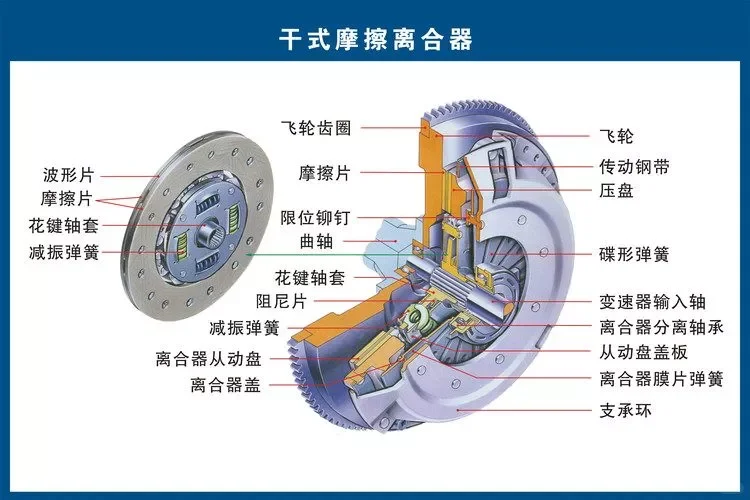 干式摩擦离合器

波形片
摩擦片
花键轴套
减振弹簧

飞轮齿圈
摩擦片
限位铆钉
曲轴
花键轴套
阻尼片
减振弹簧
离合器从动盘
离合器盖

飞轮
传动钢带
压盘
碟形弹簧
变速器输入轴
离合器分离轴承
从动盘盖板
离合器膜片弹簧
支承环