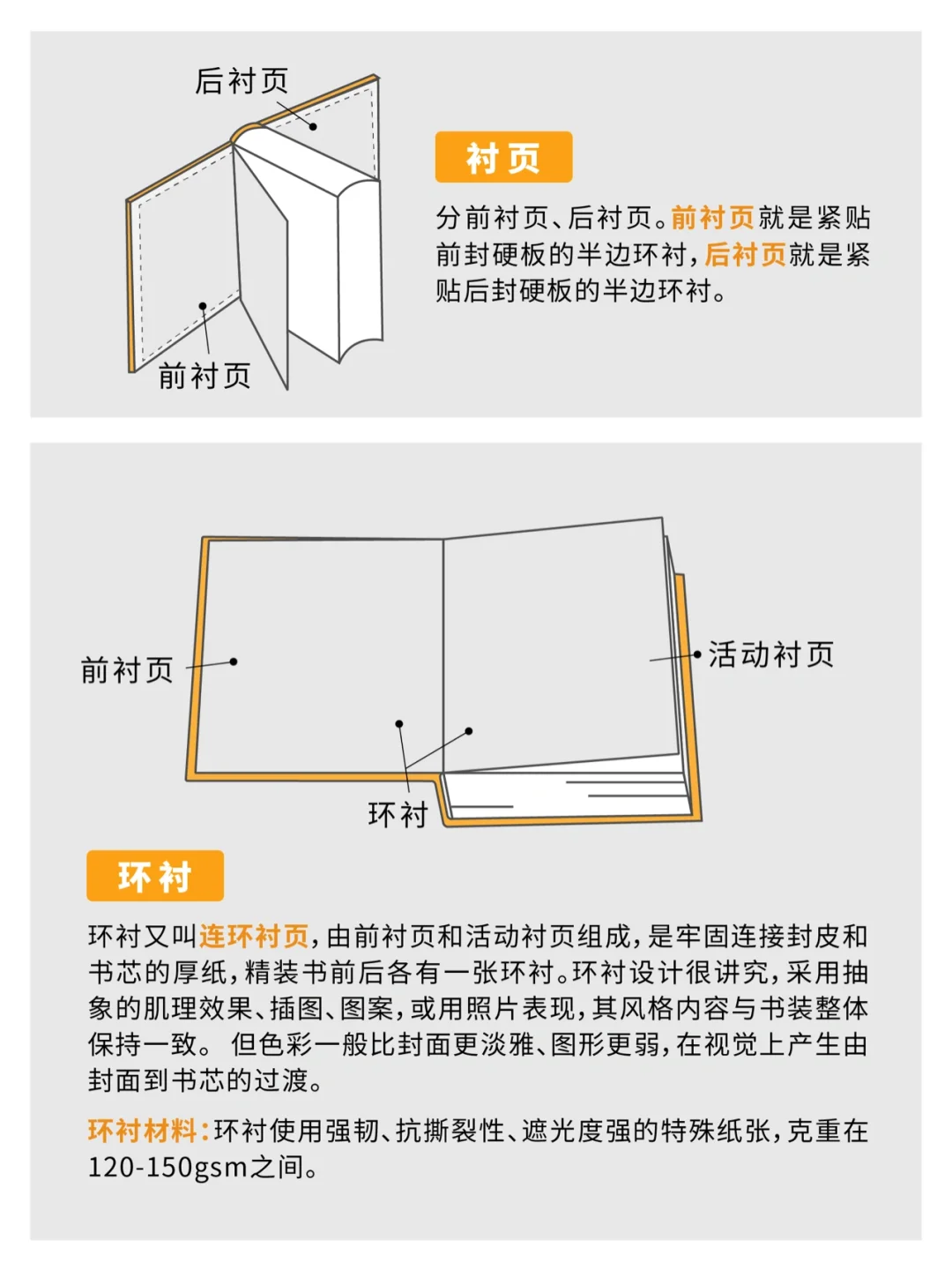 后衬页

前衬页

衬页

分前衬页、后衬页。前衬页就是紧贴前封硬板的半边环衬，后衬页就是紧贴后封硬板的半边环衬。

前衬页

活动衬页

环衬

环衬

环衬又叫连环衬页，由前衬页和活动衬页组成，是牢固连接封皮和书芯的厚纸，精装书前后各有一张环衬。环衬设计很讲究，采用抽象的肌理效果、插图、图案，或用照片表现，其风格内容与书装整体保持一致。 但色彩一般比封面更淡雅、图形更弱，在视觉上产生由封面到书芯的过渡。

环衬材料：环衬使用强韧、抗撕裂性、遮光度强的特殊纸张，克重在120-150gsm之间。