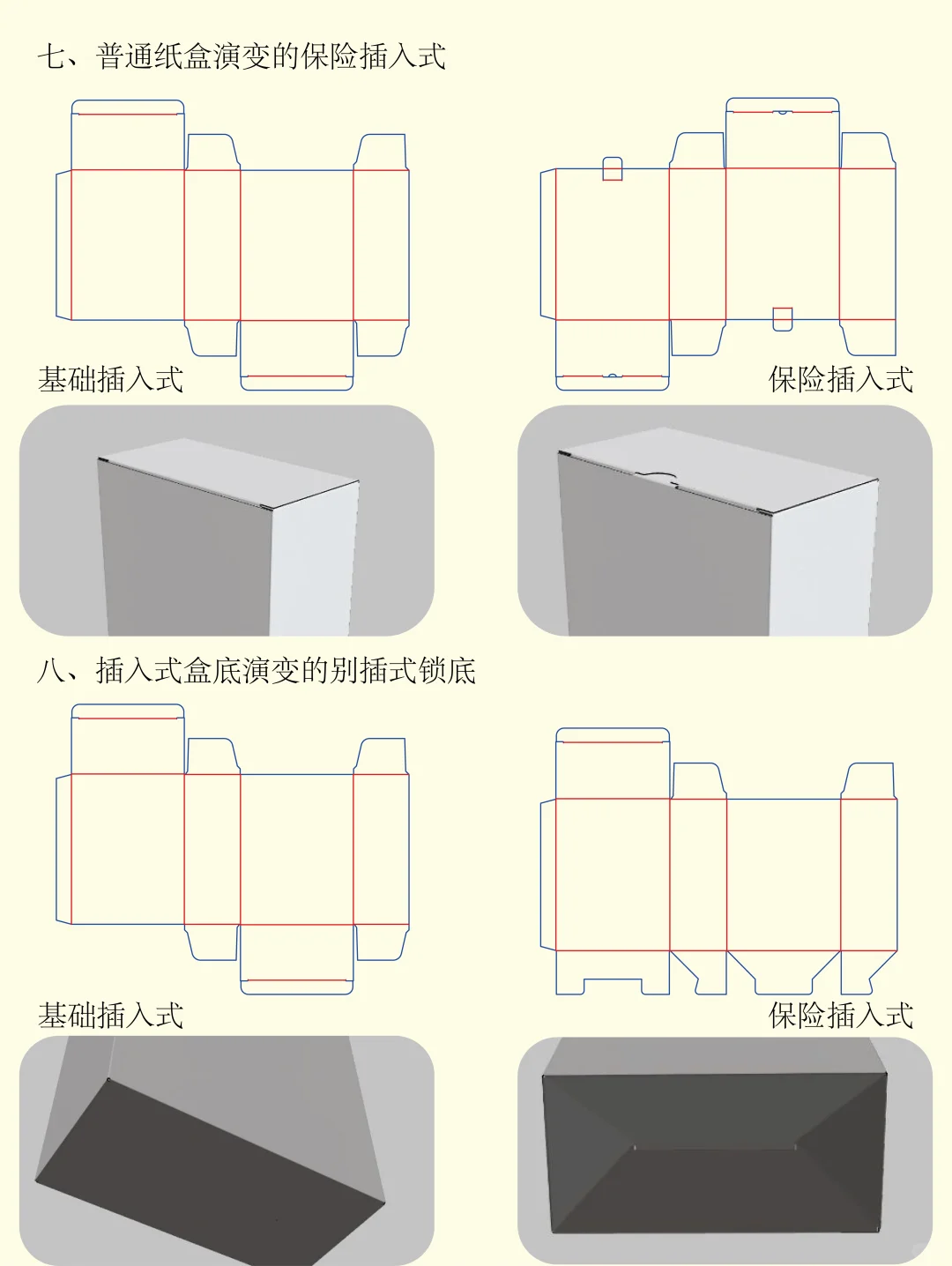 七、普通纸盒演变的保险插入式

基础插入式

保险插入式

八、插入式盒底演变的别插式锁底

基础插入式

保险插入式