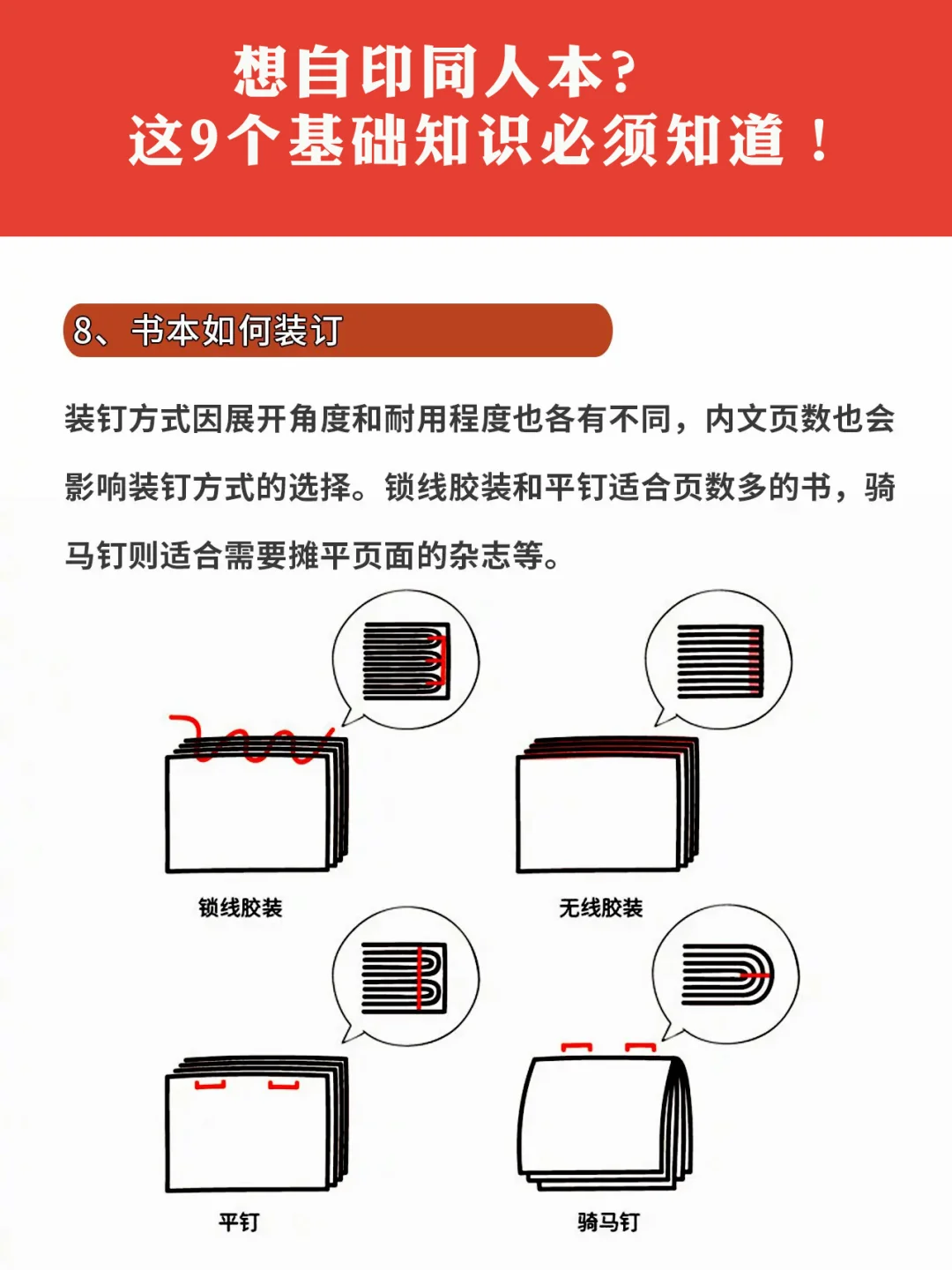 想自印同人本？
这9个基础知识必须知道！

8、书本如何装订

装钉方式因展开角度和耐用程度也各有不同，内文页数也会影响装钉方式的选择。锁线胶装和平钉适合页数多的书，骑马钉则适合需要摊平页面的杂志等。

锁线胶装

无线胶装

平钉

骑马钉