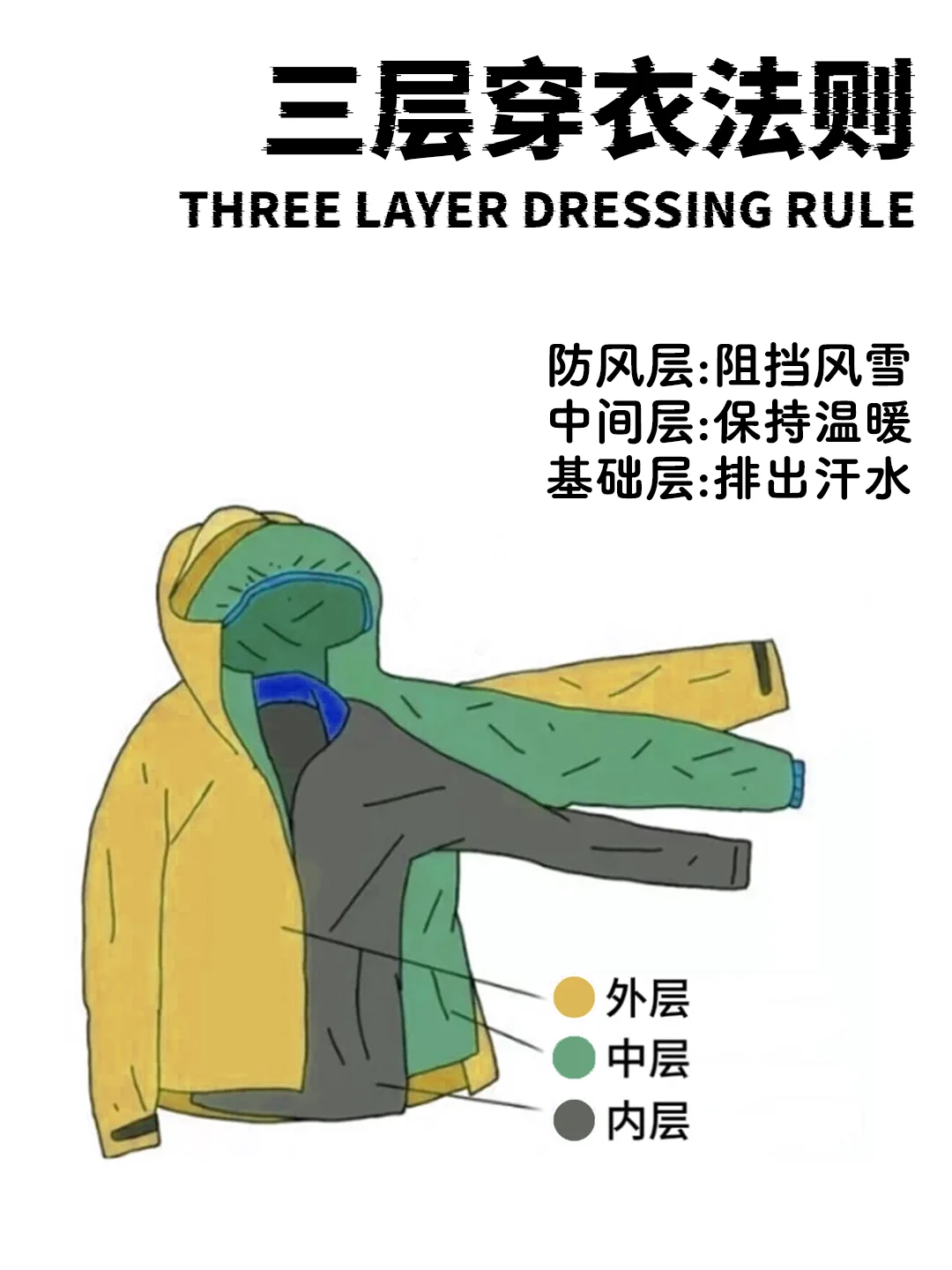 三层穿衣法则
THREE LAYER DRESSING RULE

防风层:阻挡风雪
中间层:保持温暖
基础层:排出汗水

外层
中层
内层