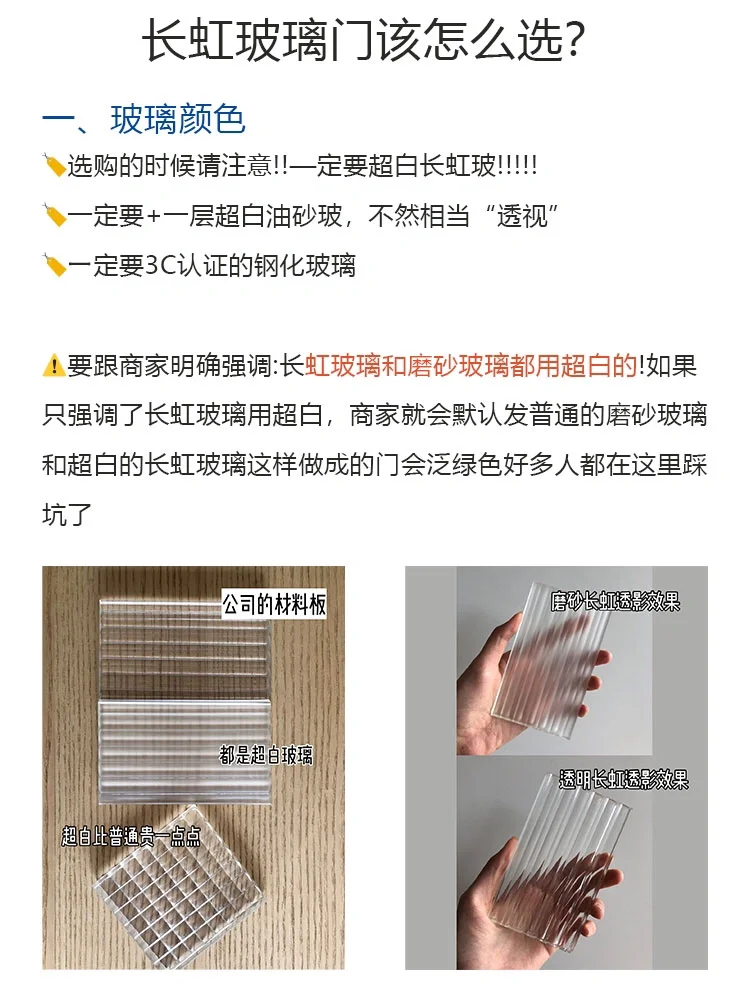 长虹玻璃门该怎么选?

一、玻璃颜色

选购的时候请注意!!一定要超白长虹玻!!!!!

一定要+一层超白油砂玻，不然相当“透视”

一定要3C认证的钢化玻璃

要跟商家明确强调:长虹玻璃和磨砂玻璃都用超白的!如果只强调了长虹玻璃用超白，商家就会默认发普通的磨砂玻璃和超白的长虹玻璃这样做成的门会泛绿色好多人都在这里踩坑了

公司的材料板

都是超白玻璃

超白比普通贵一点点

磨砂长虹透影效果

透明长虹透影效果