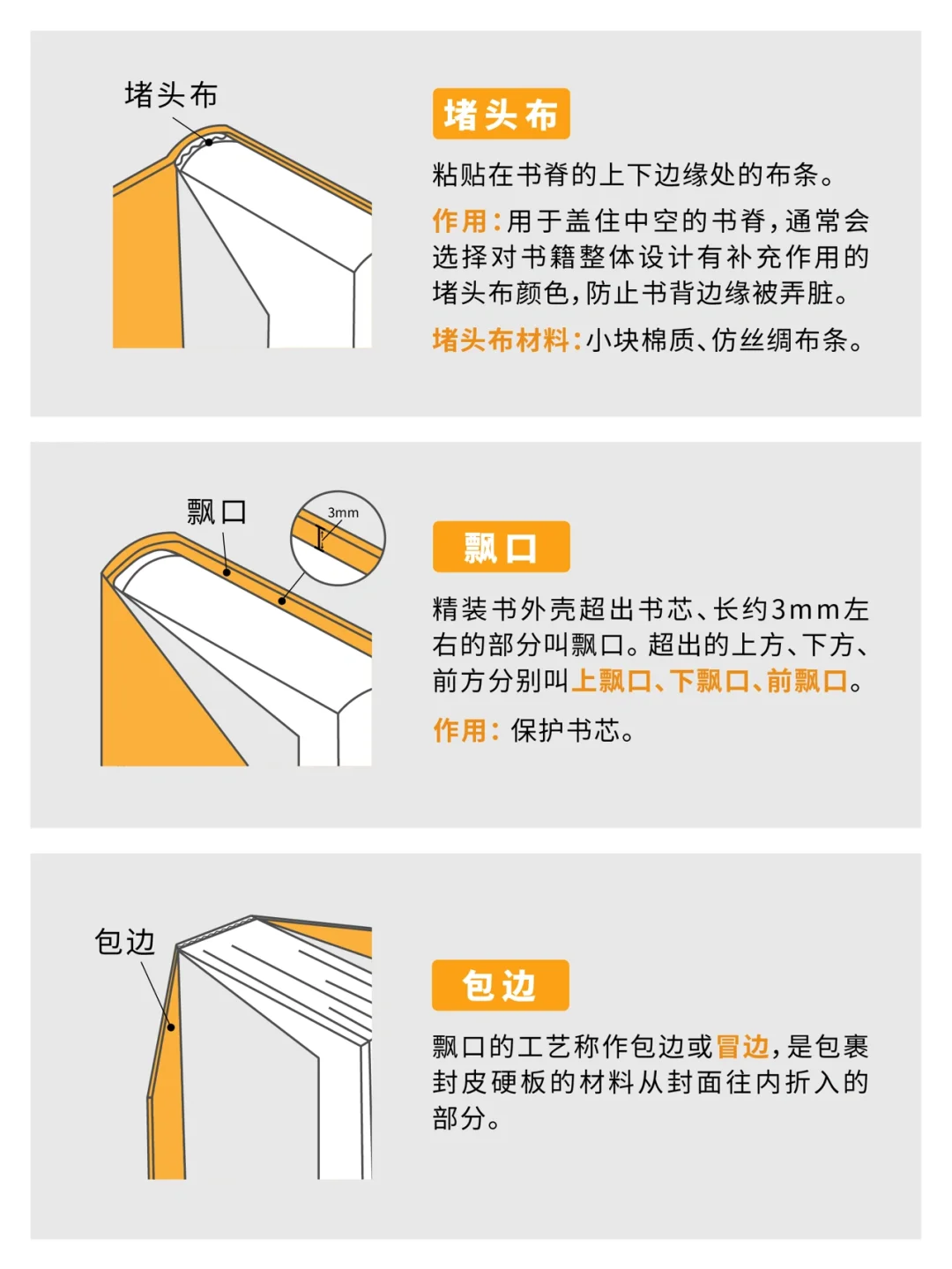 堵头布

堵头布

粘贴在书脊的上下边缘处的布条。

作用：用于盖住中空的书脊，通常会选择对书籍整体设计有补充作用的堵头布颜色，防止书背边缘被弄脏。

堵头布材料：小块棉质、仿丝绸布条。

飘口

3mm

飘口

精装书外壳超出书芯、长约3mm左右的部分叫飘口。超出的上方、下方、前方分别叫上飘口、下飘口、前飘口。

作用：保护书芯。

包边

包边

飘口的工艺称作包边或冒边，是包裹封皮硬板的材料从封面往内折入的部分。