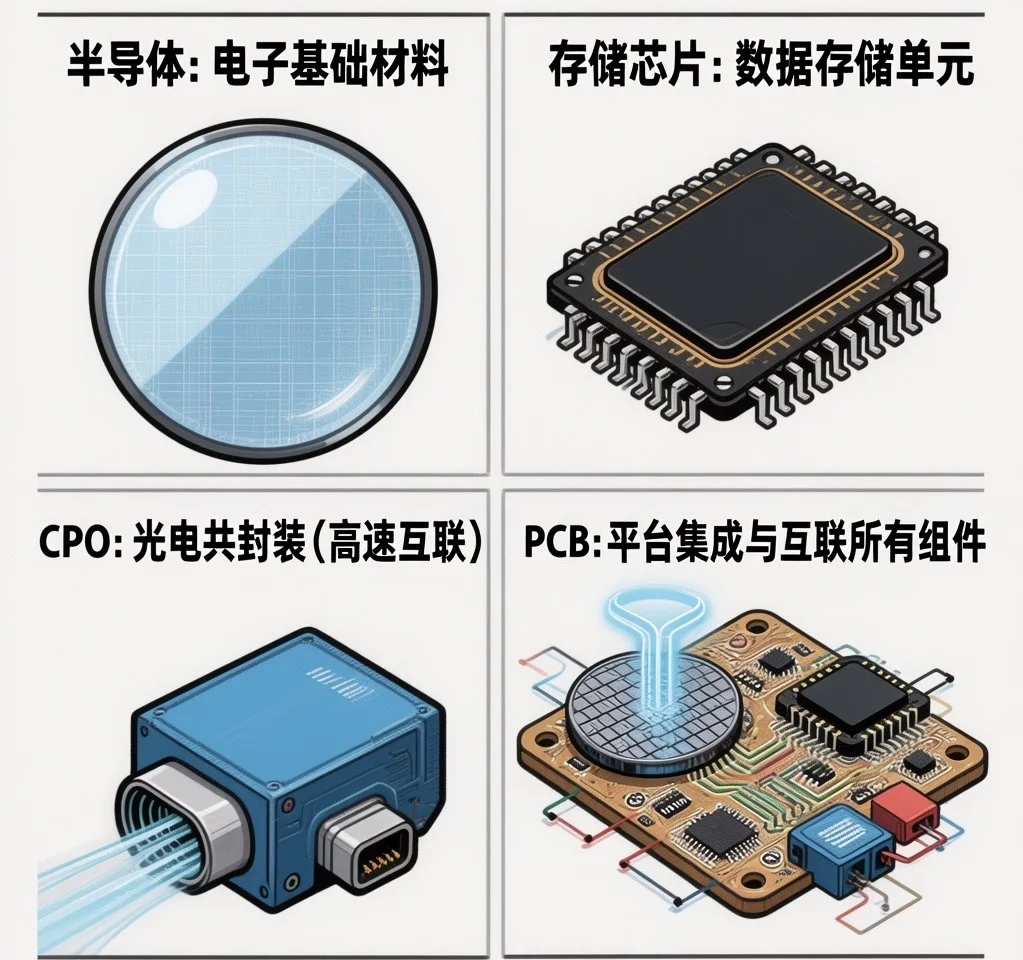 半导体: 电子基础材料

存储芯片: 数据存储单元

CPO: 光电共封装(高速互联)

PCB:平台集成与互联所有组件