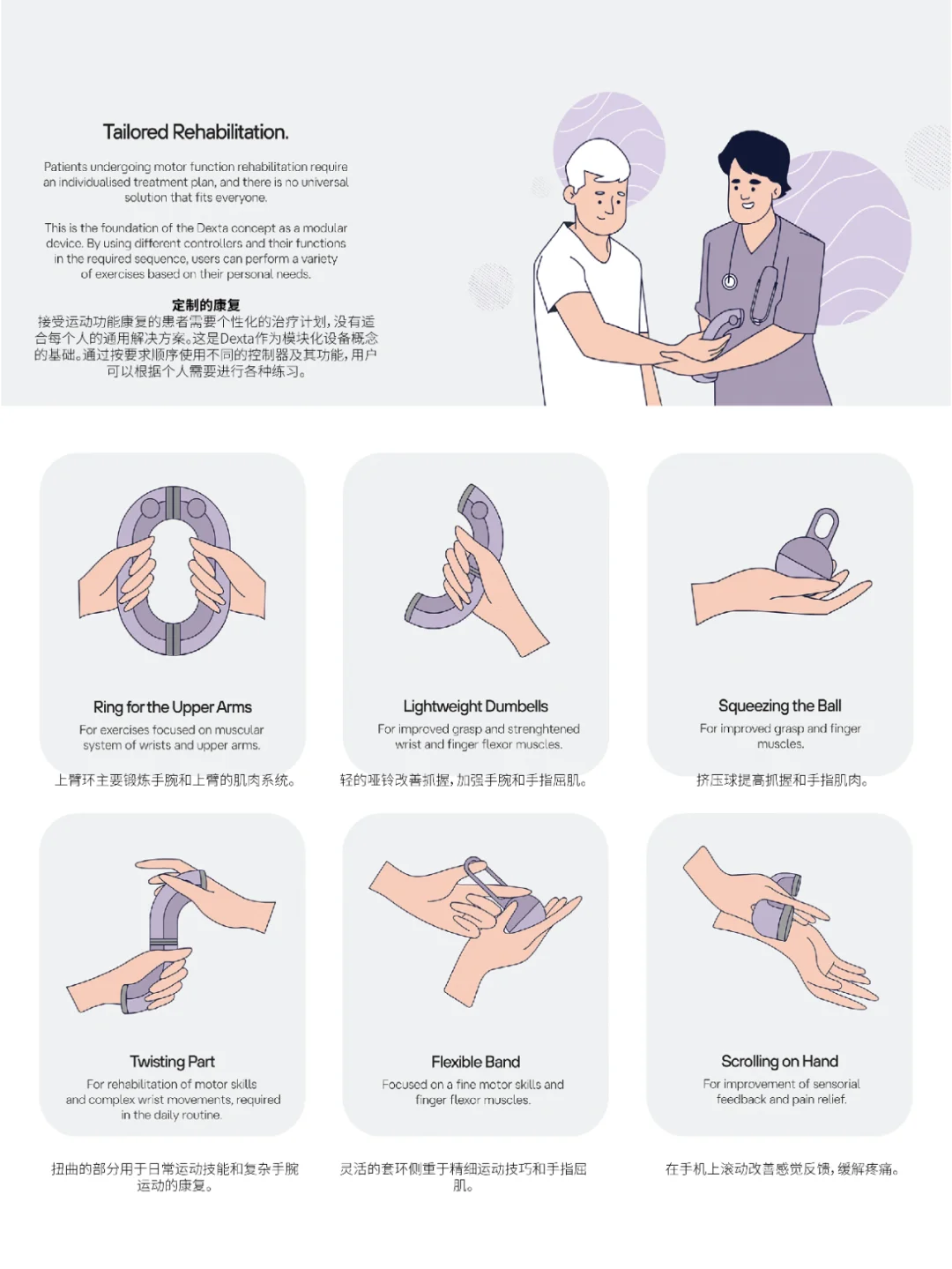 Tailored Rehabilitation.

Patients undergoing motor function rehabilitation require an individualised treatment plan, and there is no universal solution that fits everyone.

This is the foundation of the Dexta concept as a modular device. By using different controllers and their functions in the required sequence, users can perform a variety of exercises based on their personal needs.

定制的康复
接受运动功能康复的患者需要个性化的治疗计划，没有适合每个人的通用解决方案。这是Dexta作为模块化设备概念的基础。通过按要求顺序使用不同的控制器及其功能，用户可以根据个人需要进行各种练习。

Ring for the Upper Arms
For exercises focused on muscular system of wrists and upper arms.
上臂环主要锻炼手腕和上臂的肌肉系统。

Lightweight Dumbells
For improved grasp and strenghtened wrist and finger flexor muscles.
轻的哑铃改善抓握，加强手腕和手指屈肌。

Squeezing the Ball
For improved grasp and finger muscles.
挤压球提高抓握和手指肌肉。

Twisting Part
For rehabilitation of motor skills and complex wrist movements, required in the daily routine.
扭曲的部分用于日常运动技能和复杂手腕运动的康复。

Flexible Band
Focused on a fine motor skills and finger flexor muscles.
灵活的套环侧重于精细运动技巧和手指屈肌。

Scrolling on Hand
For improvement of sensorial feedback and pain relief.
在手机上滚动改善感觉反馈，缓解疼痛。