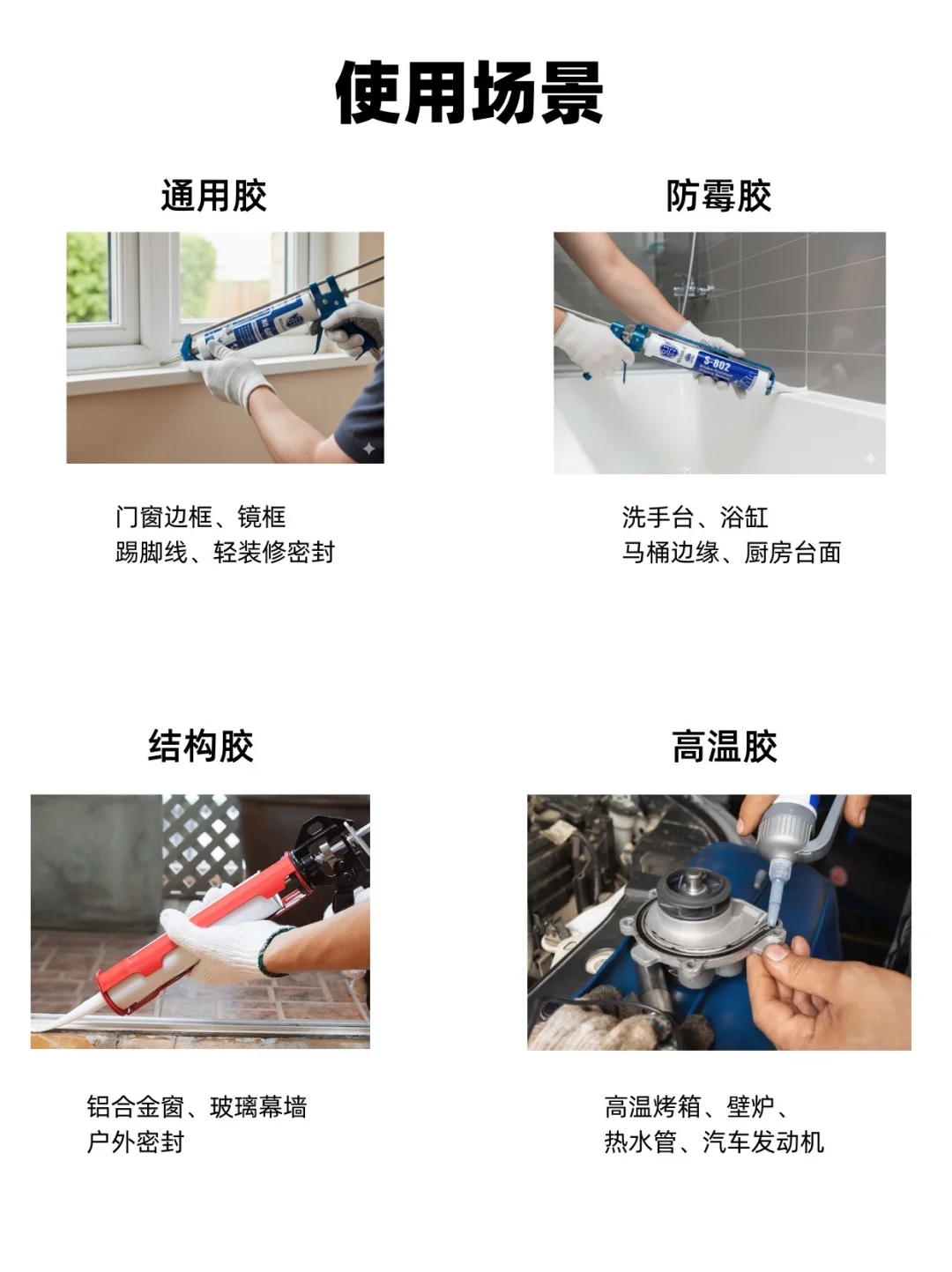 使用场景

通用胶

门窗边框、镜框
踢脚线、轻装修密封

防霉胶

S-802

洗手台、浴缸
马桶边缘、厨房台面

结构胶

铝合金窗、玻璃幕墙
户外密封

高温胶

高温烤箱、壁炉、
热水管、汽车发动机