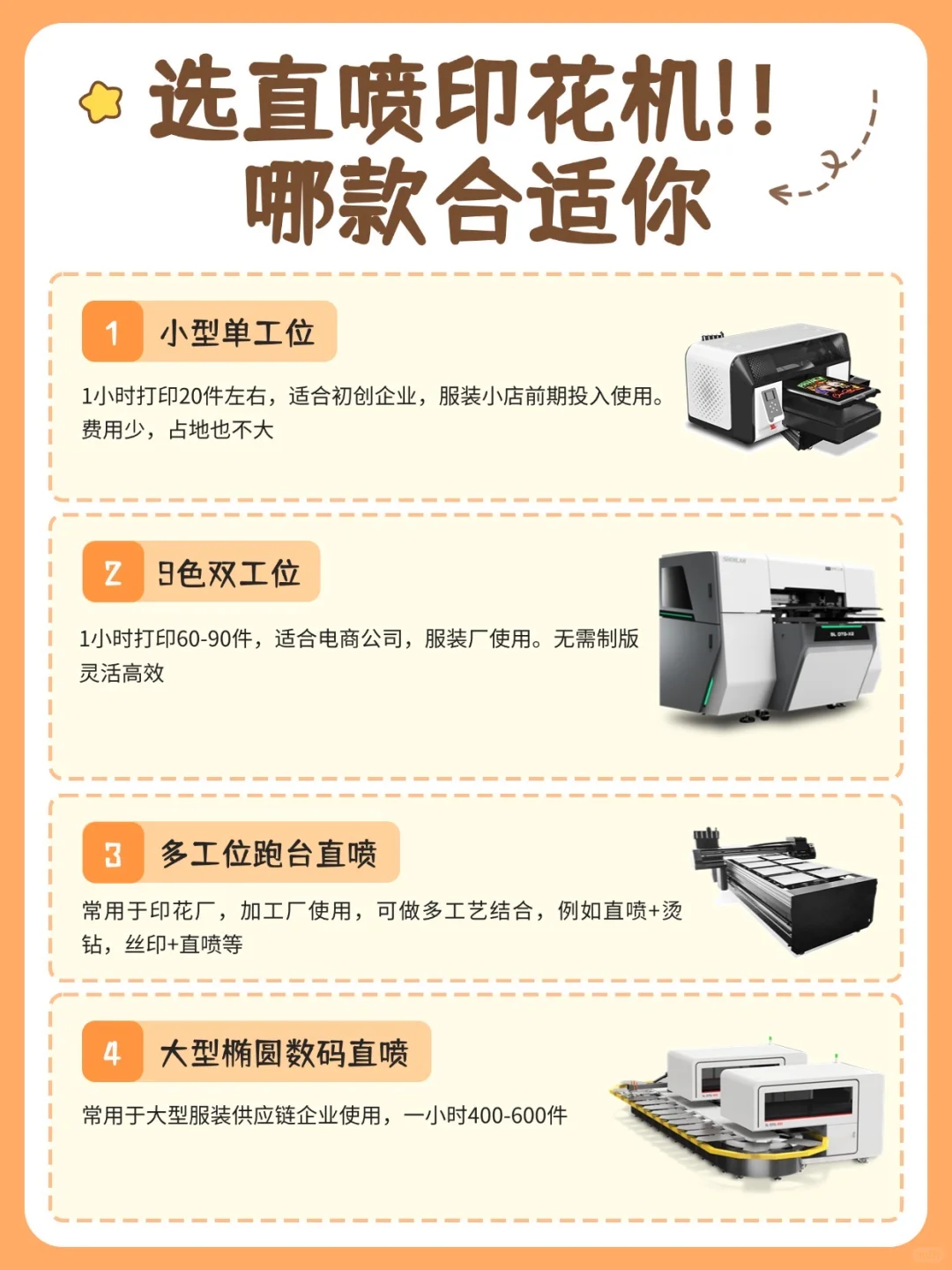 选直喷印花机!!
哪款合适你

1 小型单工位

1小时打印20件左右，适合初创企业，服装小店前期投入使用。费用少，占地也不大

2 9色双工位

1小时打印60-90件，适合电商公司，服装厂使用。无需制版灵活高效

3 多工位跑台直喷

常用于印花厂，加工厂使用，可做多工艺结合，例如直喷+烫钻，丝印+直喷等

4 大型椭圆数码直喷

常用于大型服装供应链企业使用，一小时400-600件