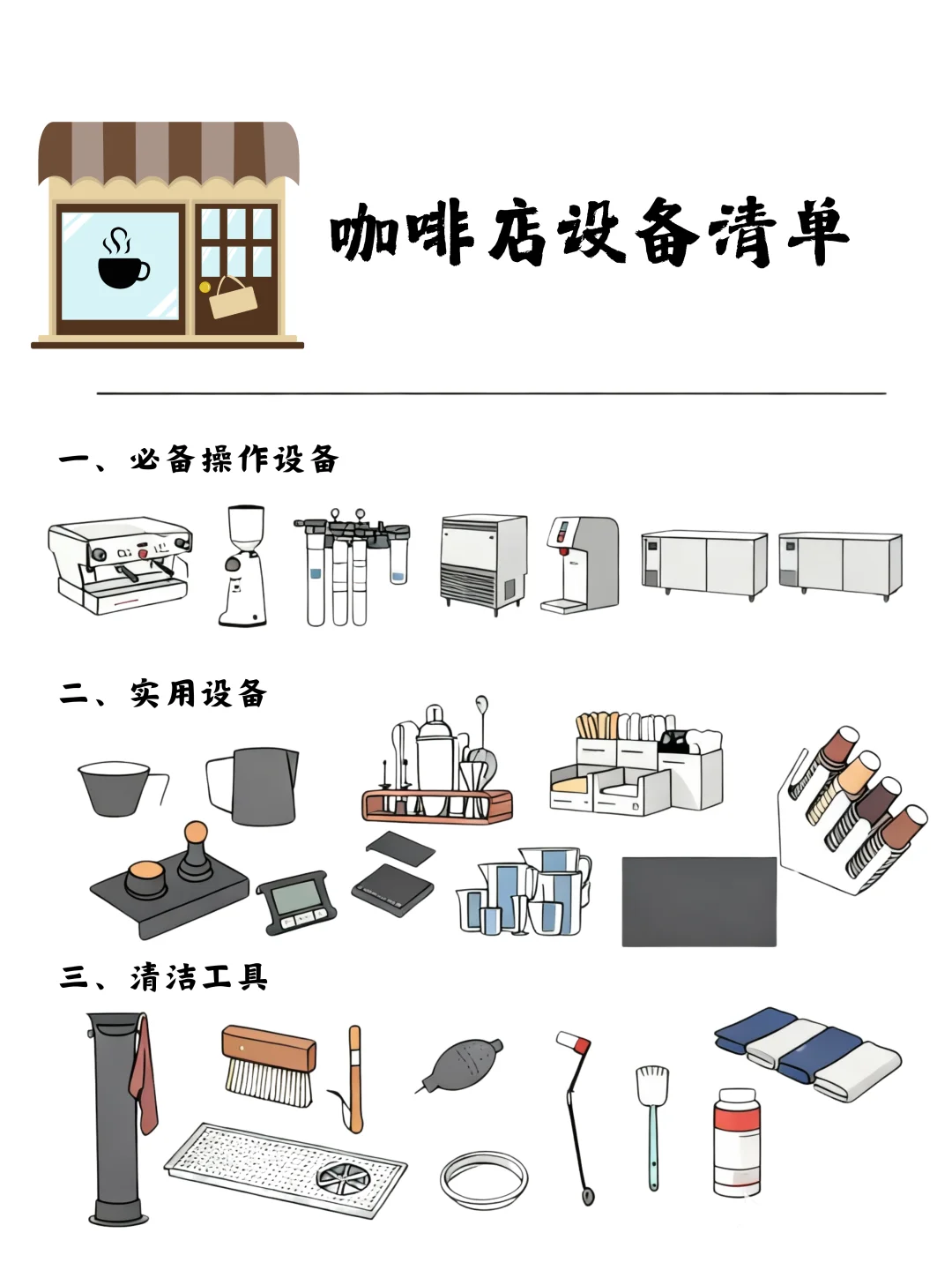 咖啡店设备清单

一、必备操作设备

二、实用设备

三、清洁工具