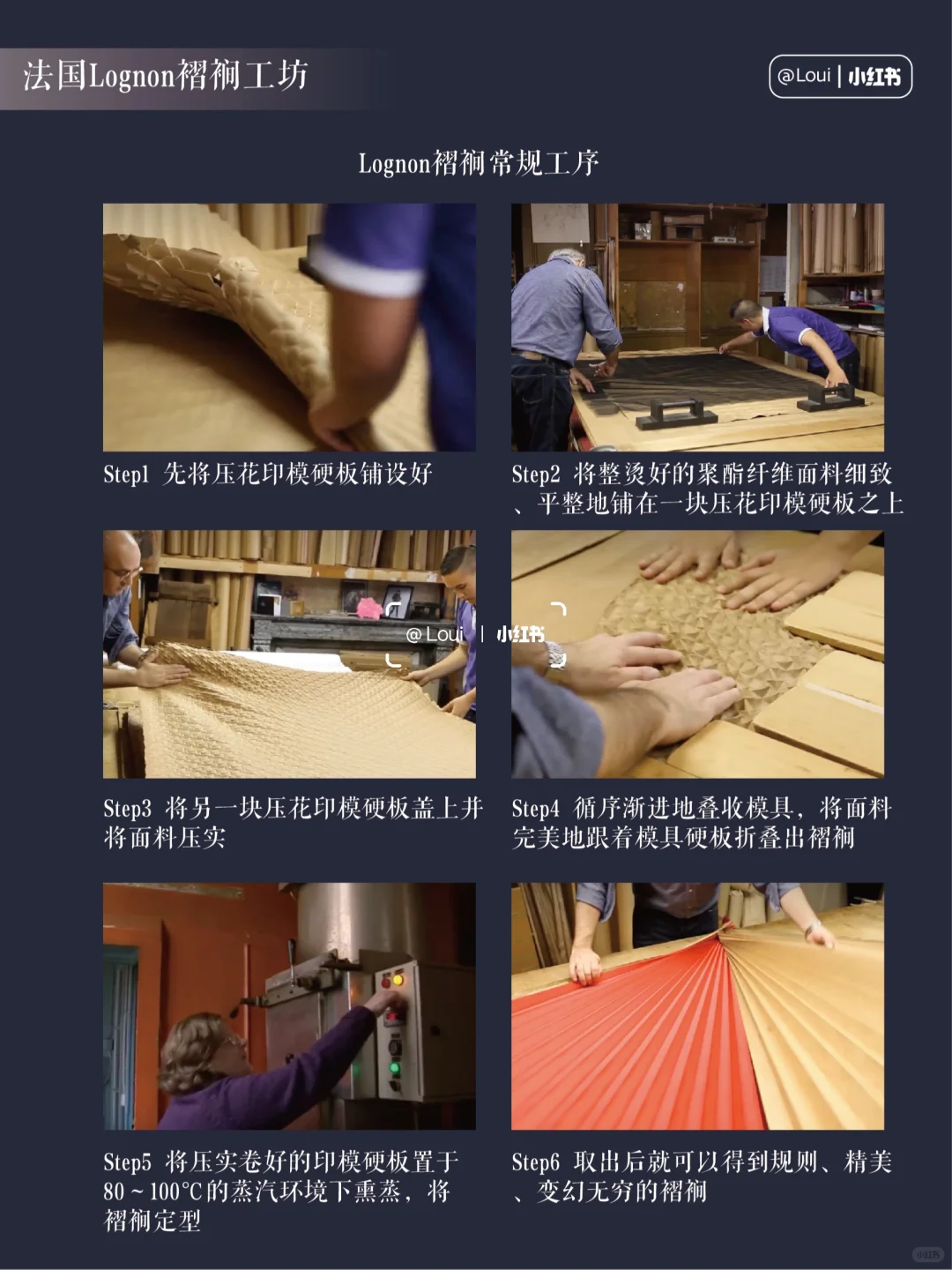 法国Lognon褶裥工坊

@Loui | 小红书

Lognon褶裥常规工序

Step1 先将压花印模硬板铺设好

Step2 将整烫好的聚酯纤维面料细致、平整地铺在一块压花印模硬板之上

@Loui | 小红书

Step3 将另一块压花印模硬板盖上并将面料压实

Step4 循序渐进地叠收模具，将面料完美地跟着模具硬板折叠出褶裥

Step5 将压实卷好的印模硬板置于80~100°C的蒸汽环境下熏蒸，将褶裥定型

Step6 取出后就可以得到规则、精美、变幻无穷的褶裥

小红书