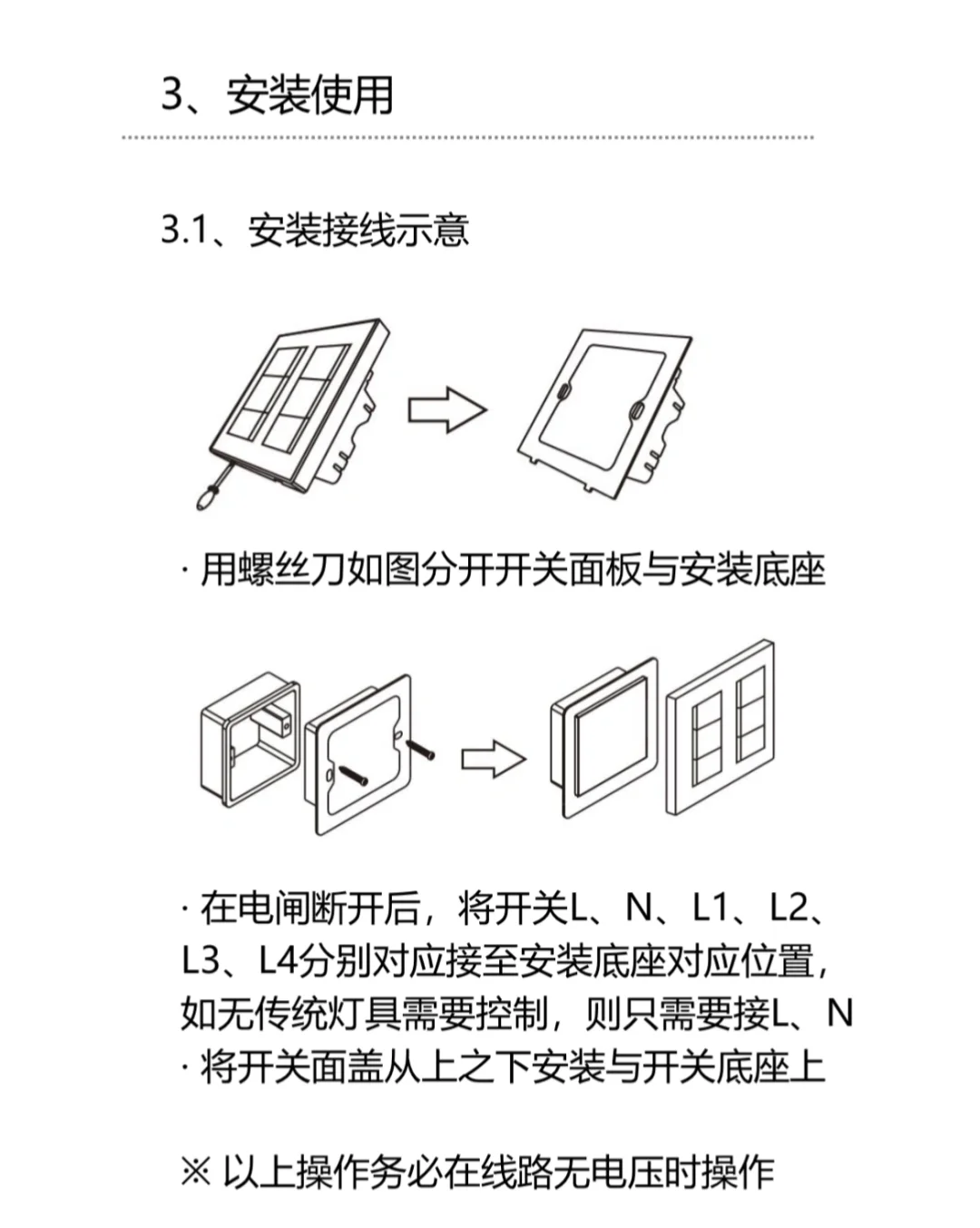 3、安装使用

3.1、安装接线示意

· 用螺丝刀如图分开开关面板与安装底座

· 在电闸断开后，将开关L、N、L1、L2、L3、L4分别对应接至安装底座对应位置，如无传统灯具需要控制，则只需要接L、N
· 将开关面盖从上之下安装与开关底座上

※ 以上操作务必在线路无电压时操作