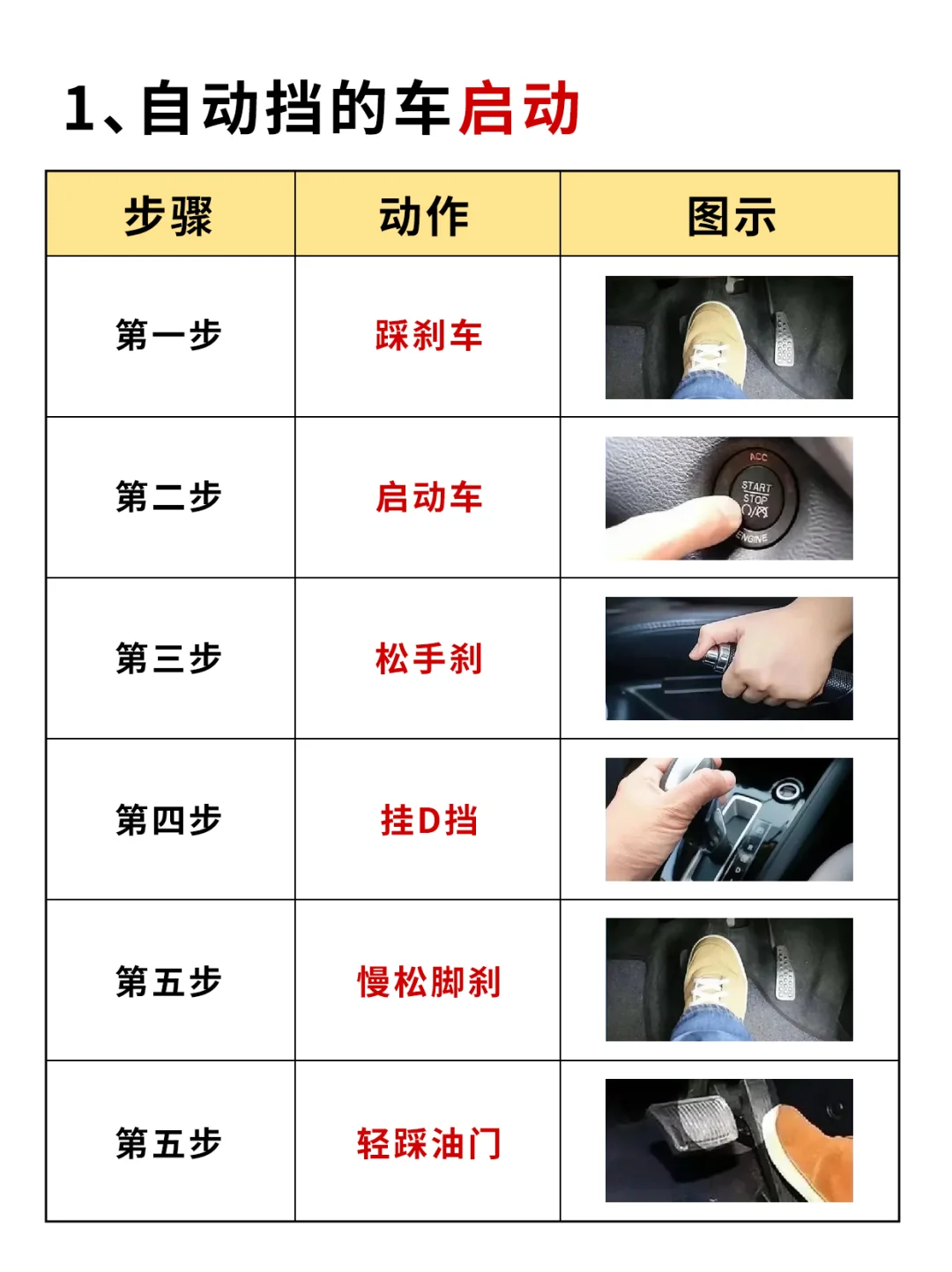 1、自动挡的车启动

| 步骤 | 动作 | 图示 |
|---|---|---|
| 第一步 | 踩刹车 | |
| 第二步 | 启动车 | ACC START STOP ENGINE |
| 第三步 | 松手刹 | |
| 第四步 | 挂D挡 | |
| 第五步 | 慢松脚刹 | |
| 第五步 | 轻踩油门 | |