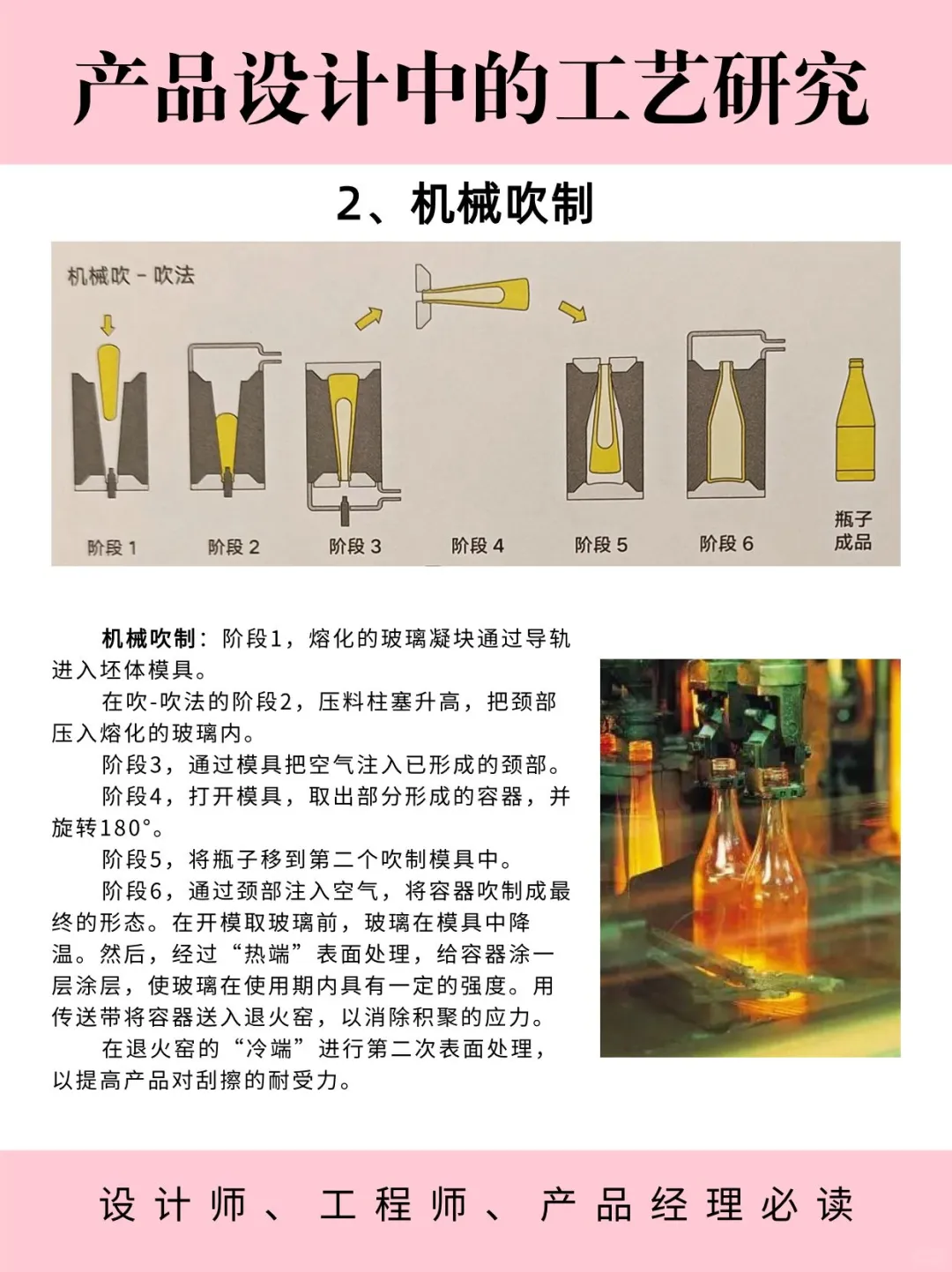 产品设计中的工艺研究

2、机械吹制

机械吹 - 吹法

阶段 1
阶段 2
阶段 3
阶段 4
阶段 5
阶段 6
瓶子成品

机械吹制：阶段1，熔化的玻璃凝块通过导轨进入坯体模具。

在吹-吹法的阶段2，压料柱塞升高，把颈部压入熔化的玻璃内。

阶段3，通过模具把空气注入已形成的颈部。

阶段4，打开模具，取出部分形成的容器，并旋转180°。

阶段5，将瓶子移到第二个吹制模具中。

阶段6，通过颈部注入空气，将容器吹制成最终的形态。在开模取玻璃前，玻璃在模具中降温。然后，经过“热端”表面处理，给容器涂一层涂层，使玻璃在使用期内具有一定的强度。用传送带将容器送入退火窑，以消除积聚的应力。

在退火窑的“冷端”进行第二次表面处理，以提高产品对刮擦的耐受力。

设计师、工程师、产品经理必读