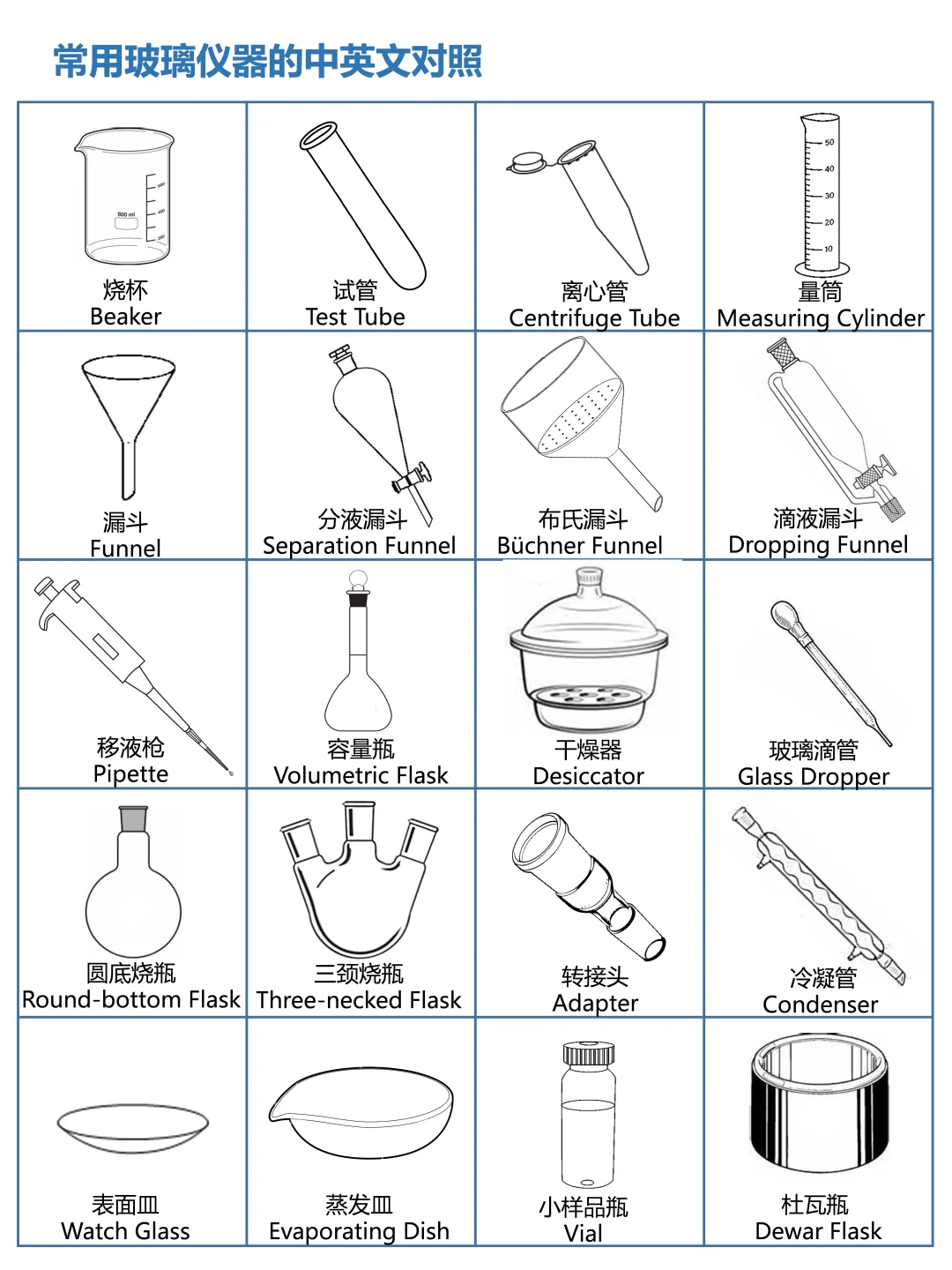 常用玻璃仪器的中英文对照

| | | | |
|---|---|---|---|
| 800 ml 烧杯 Beaker | 试管 Test Tube | 离心管 Centrifuge Tube | 50 40 30 20 10 量筒 Measuring Cylinder |
| 漏斗 Funnel | 分液漏斗 Separation Funnel | 布氏漏斗 Büchner Funnel | 滴液漏斗 Dropping Funnel |
| 移液枪 Pipette | 容量瓶 Volumetric Flask | 干燥器 Desiccator | 玻璃滴管 Glass Dropper |
| 圆底烧瓶 Round-bottom Flask | 三颈烧瓶 Three-necked Flask | 转接头 Adapter | 冷凝管 Condenser |
| 表面皿 Watch Glass | 蒸发皿 Evaporating Dish | 小样品瓶 Vial | 杜瓦瓶 Dewar Flask |