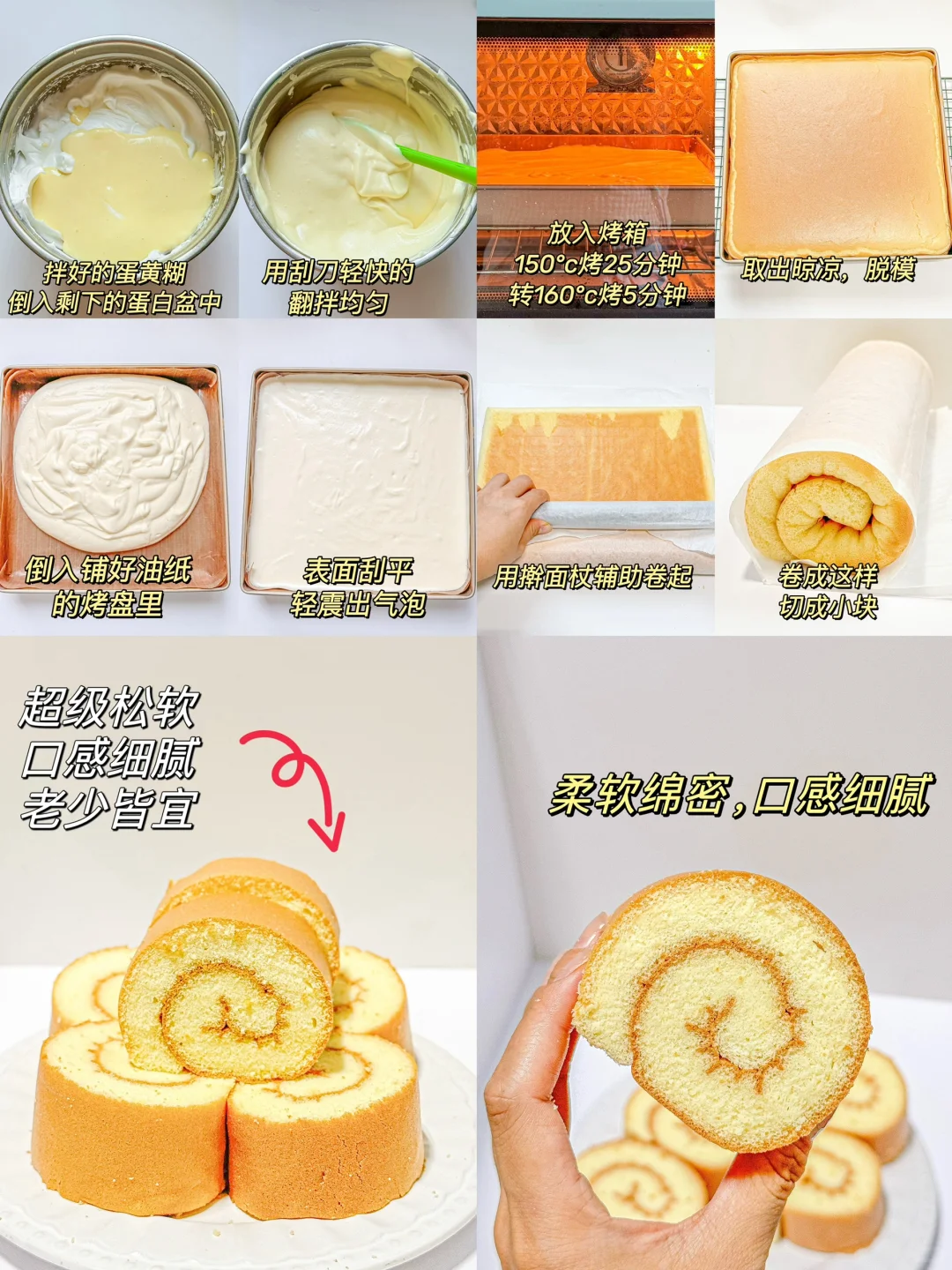 拌好的蛋黄糊
倒入剩下的蛋白盆中

用刮刀轻快的
翻拌均匀

放入烤箱
150°c烤25分钟
转160°c烤5分钟

取出晾凉，脱模

倒入铺好油纸
的烤盘里

表面刮平
轻震出气泡

用擀面杖辅助卷起

卷成这样
切成小块

超级松软
口感细腻
老少皆宜

柔软绵密，口感细腻