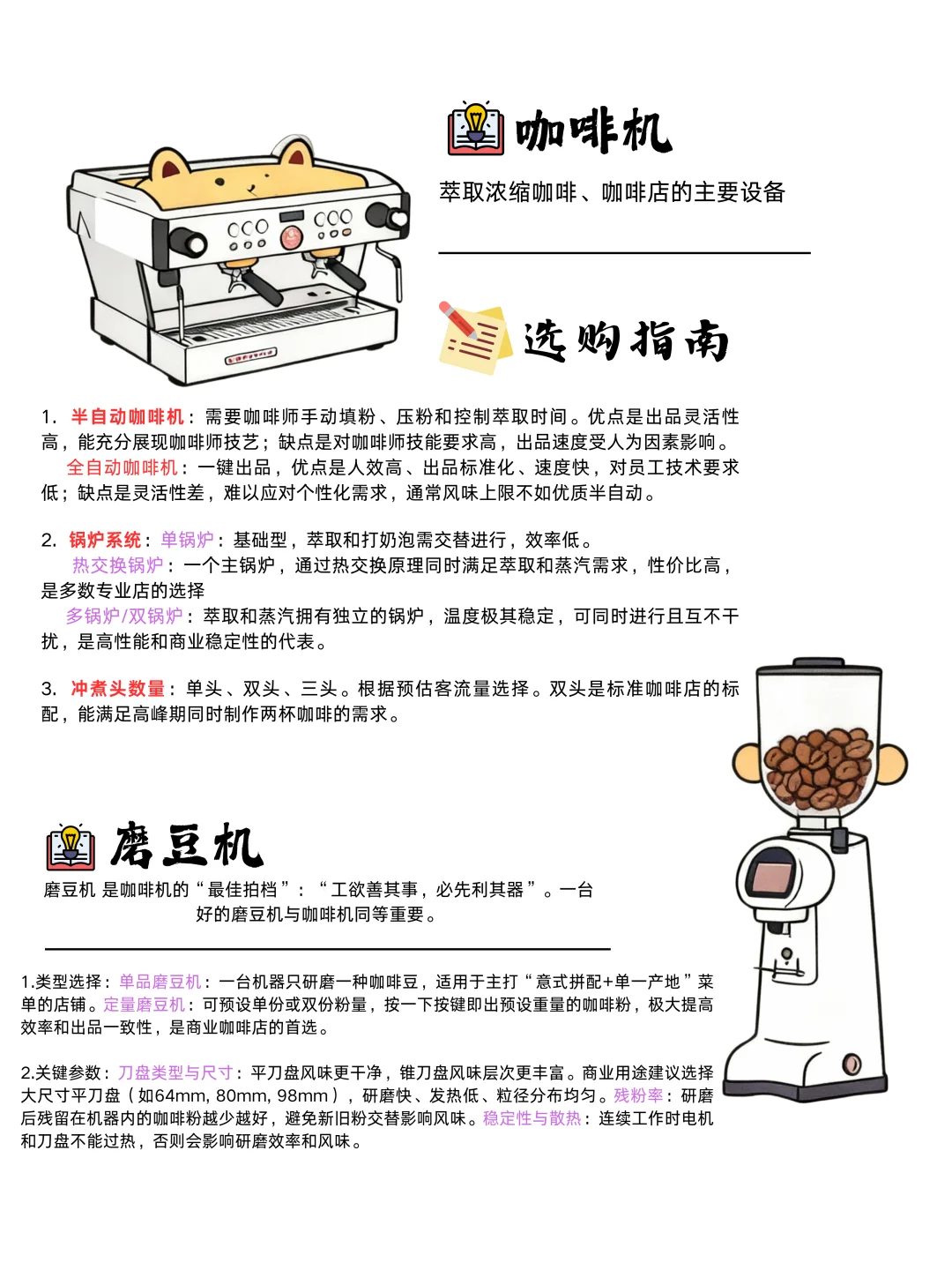 咖啡机

萃取浓缩咖啡、咖啡店的主要设备

选购指南

1. 半自动咖啡机：需要咖啡师手动填粉、压粉和控制萃取时间。优点是出品灵活性高，能充分展现咖啡师技艺；缺点是对咖啡师技能要求高，出品速度受人为因素影响。
全自动咖啡机：一键出品，优点是人效高、出品标准化、速度快，对员工技术要求低；缺点是灵活性差，难以应对个性化需求，通常风味上限不如优质半自动。

2. 锅炉系统：单锅炉：基础型，萃取和打奶泡需交替进行，效率低。
热交换锅炉：一个主锅炉，通过热交换原理同时满足萃取和蒸汽需求，性价比高，是多数专业店的选择
多锅炉/双锅炉：萃取和蒸汽拥有独立的锅炉，温度极其稳定，可同时进行且互不干扰，是高性能和商业稳定性的代表。

3. 冲煮头数量：单头、双头、三头。根据预估客流量选择。双头是标准咖啡店的标配，能满足高峰期同时制作两杯咖啡的需求。

磨豆机

磨豆机 是咖啡机的“最佳拍档”：“工欲善其事，必先利其器”。一台好的磨豆机与咖啡机同等重要。

1.类型选择：单品磨豆机：一台机器只研磨一种咖啡豆，适用于主打“意式拼配+单一产地”菜单的店铺。定量磨豆机：可预设单份或双份粉量，按一下按键即出预设重量的咖啡粉，极大提高效率和出品一致性，是商业咖啡店的首选。

2.关键参数：刀盘类型与尺寸：平刀盘风味更干净，锥刀盘风味层次更丰富。商业用途建议选择大尺寸平刀盘（如64mm, 80mm, 98mm），研磨快、发热低、粒径分布均匀。残粉率：研磨后残留在机器内的咖啡粉越少越好，避免新旧粉交替影响风味。稳定性与散热：连续工作时电机和刀盘不能过热，否则会影响研磨效率和风味。