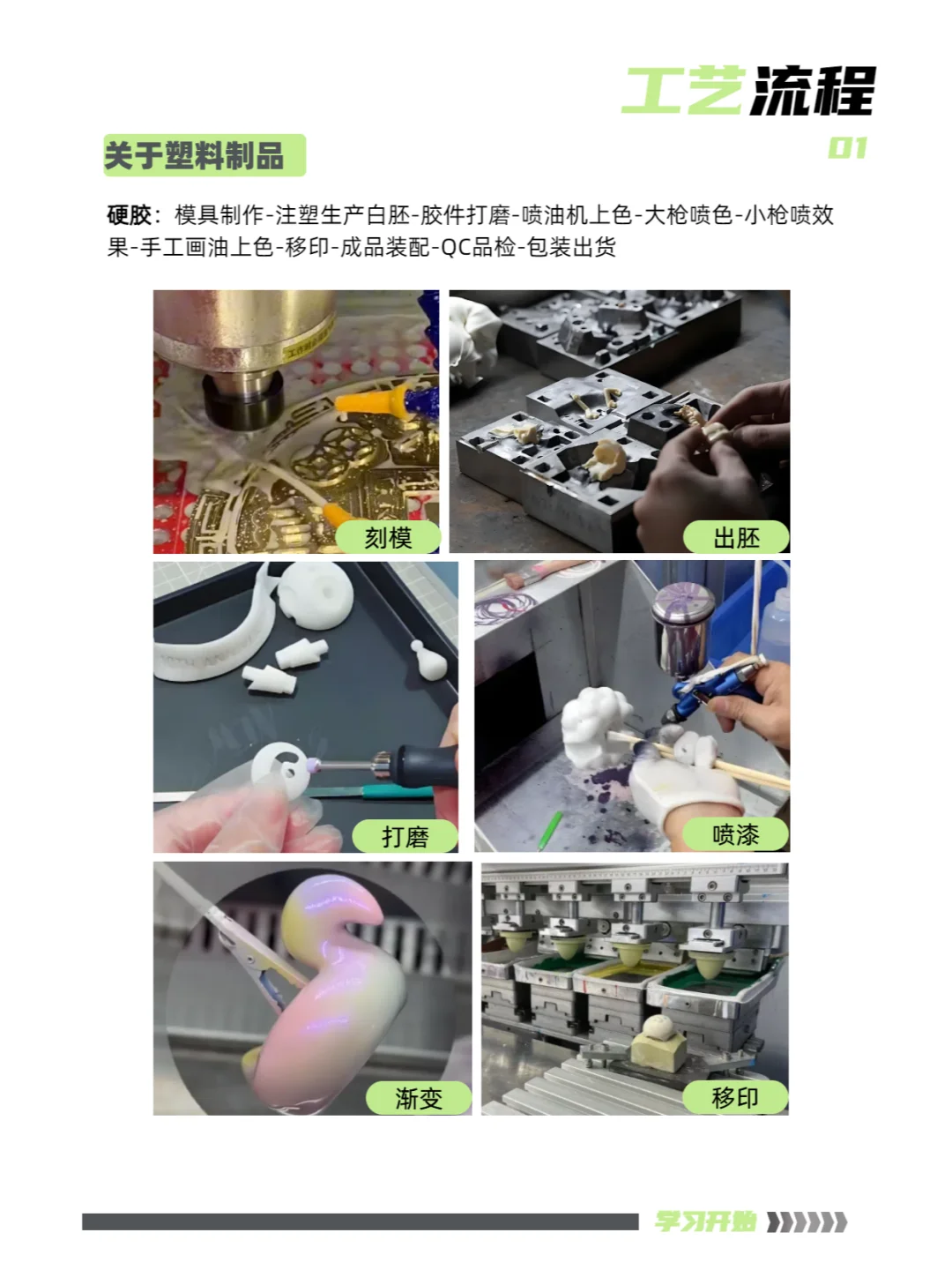 工艺流程

01

关于塑料制品

硬胶：模具制作-注塑生产白胚-胶件打磨-喷油机上色-大枪喷色-小枪喷效果-手工画油上色-移印-成品装配-QC品检-包装出货

刻模

出胚

打磨

喷漆

渐变

移印

学习开始