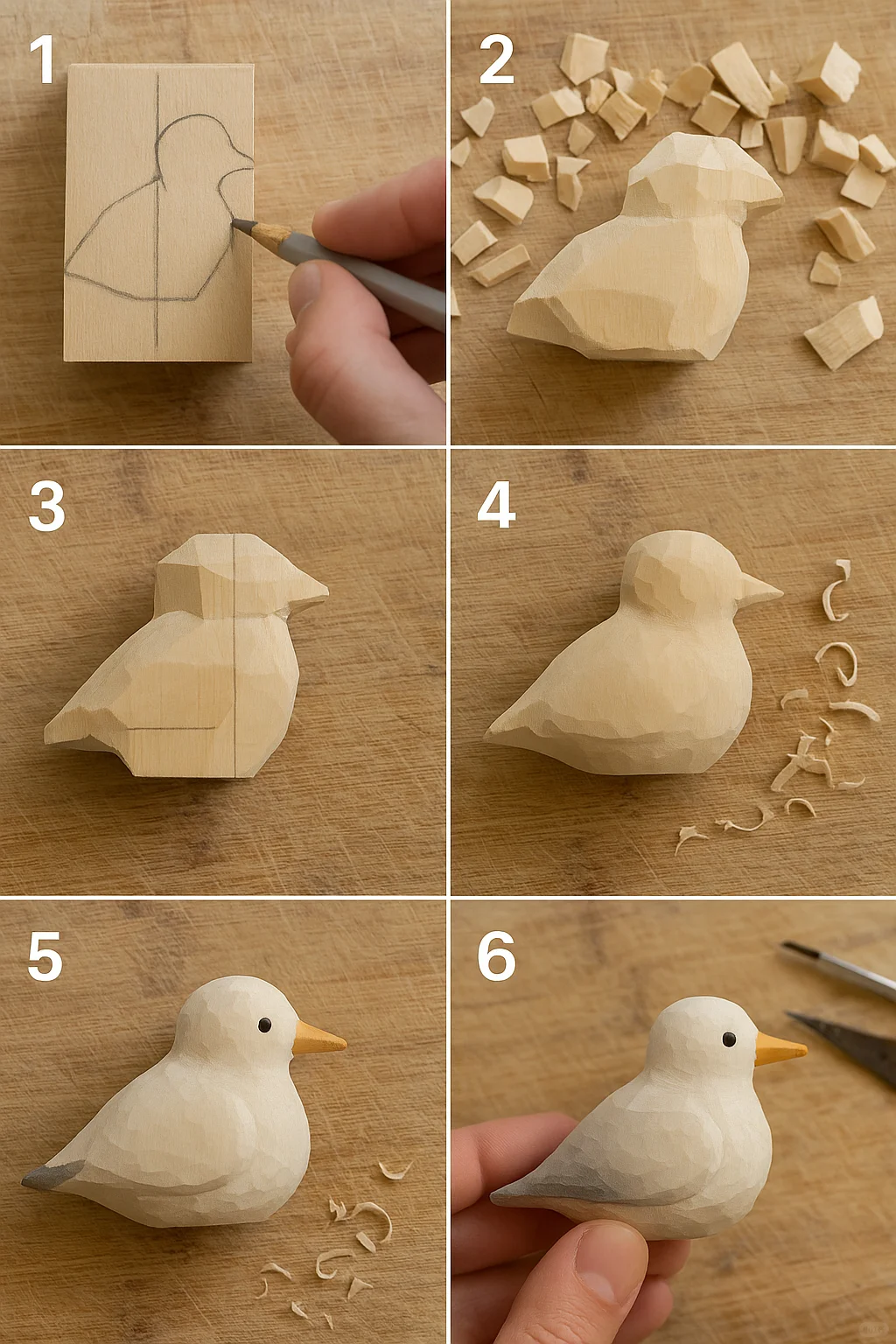 1

2

3

4

5

6