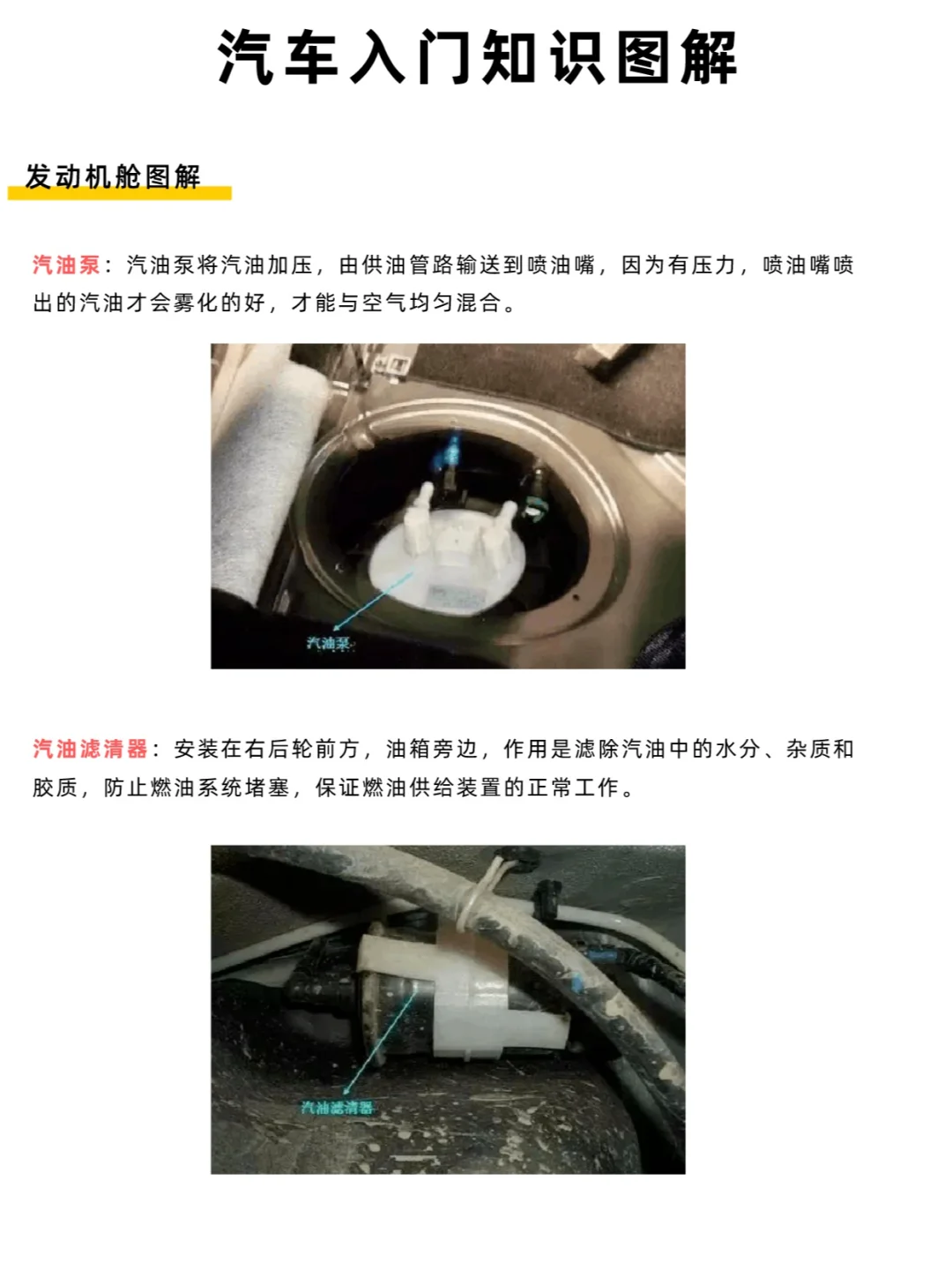 汽车入门知识图解

发动机舱图解

汽油泵：汽油泵将汽油加压，由供油管路输送到喷油嘴，因为有压力，喷油嘴喷出的汽油才会雾化的好，才能与空气均匀混合。

汽油泵

汽油滤清器：安装在右后轮前方，油箱旁边，作用是滤除汽油中的水分、杂质和胶质，防止燃油系统堵塞，保证燃油供给装置的正常工作。

汽油滤清器