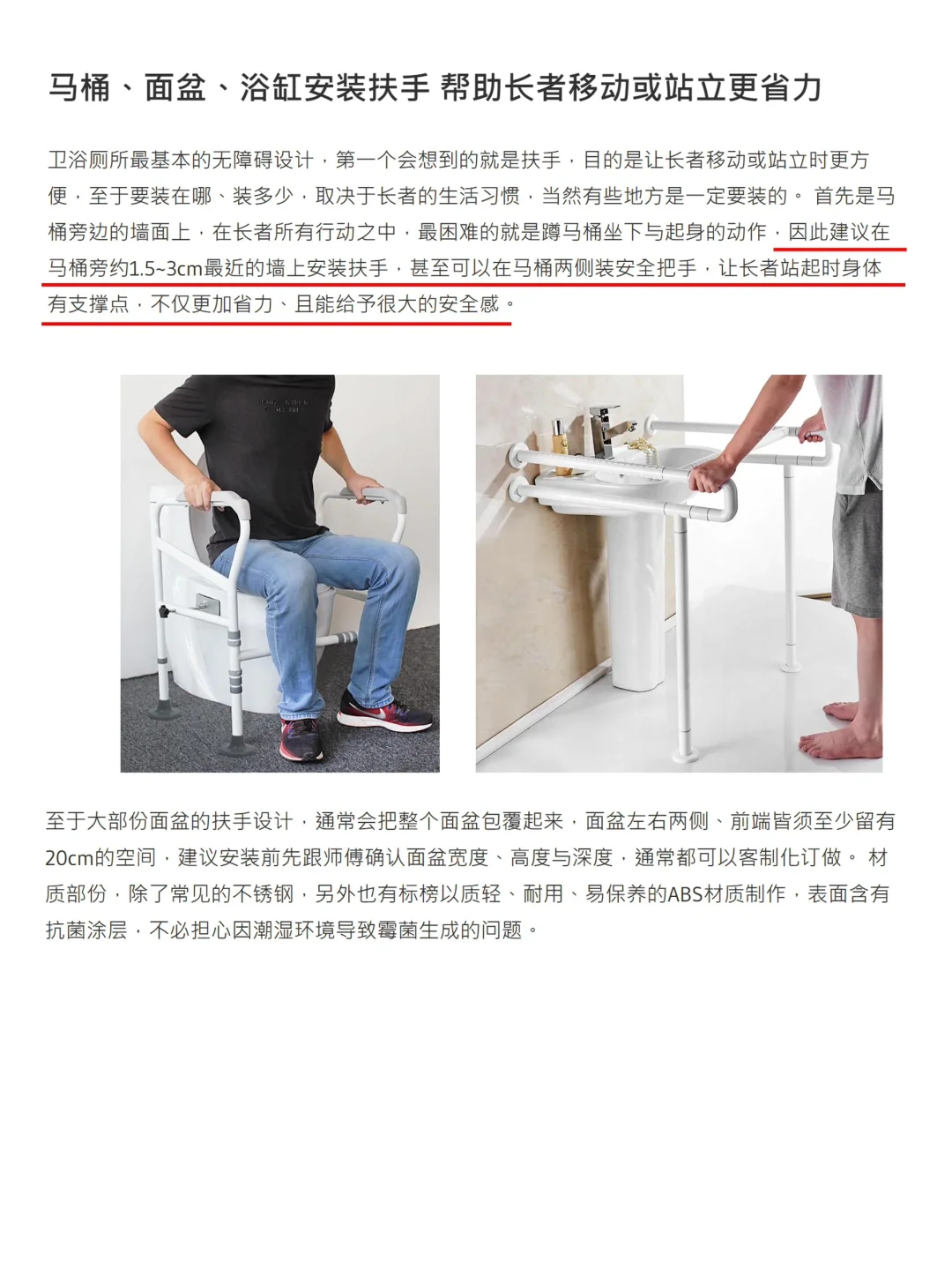 马桶、面盆、浴缸安装扶手 帮助长者移动或站立更省力

卫浴厕所最基本的无障碍设计，第一个会想到的就是扶手，目的是让长者移动或站立时更方便，至于要装在哪、装多少，取决于长者的生活习惯，当然有些地方是一定要装的。 首先是马桶旁边的墙面上，在长者所有行动之中，最困难的就是蹲马桶坐下与起身的动作，因此建议在马桶旁约1.5~3cm最近的墙上安装扶手，甚至可以在马桶两侧装安全把手，让长者站起时身体有支撑点，不仅更加省力、且能给予很大的安全感。

至于大部份面盆的扶手设计，通常会把整个面盆包覆起来，面盆左右两侧、前端皆须至少留有20cm的空间，建议安装前先跟师傅确认面盆宽度、高度与深度，通常都可以客制化订做。 材质部份，除了常见的不锈钢，另外也有标榜以质轻、耐用、易保养的ABS材质制作，表面含有抗菌涂层，不必担心因潮湿环境导致霉菌生成的问题。