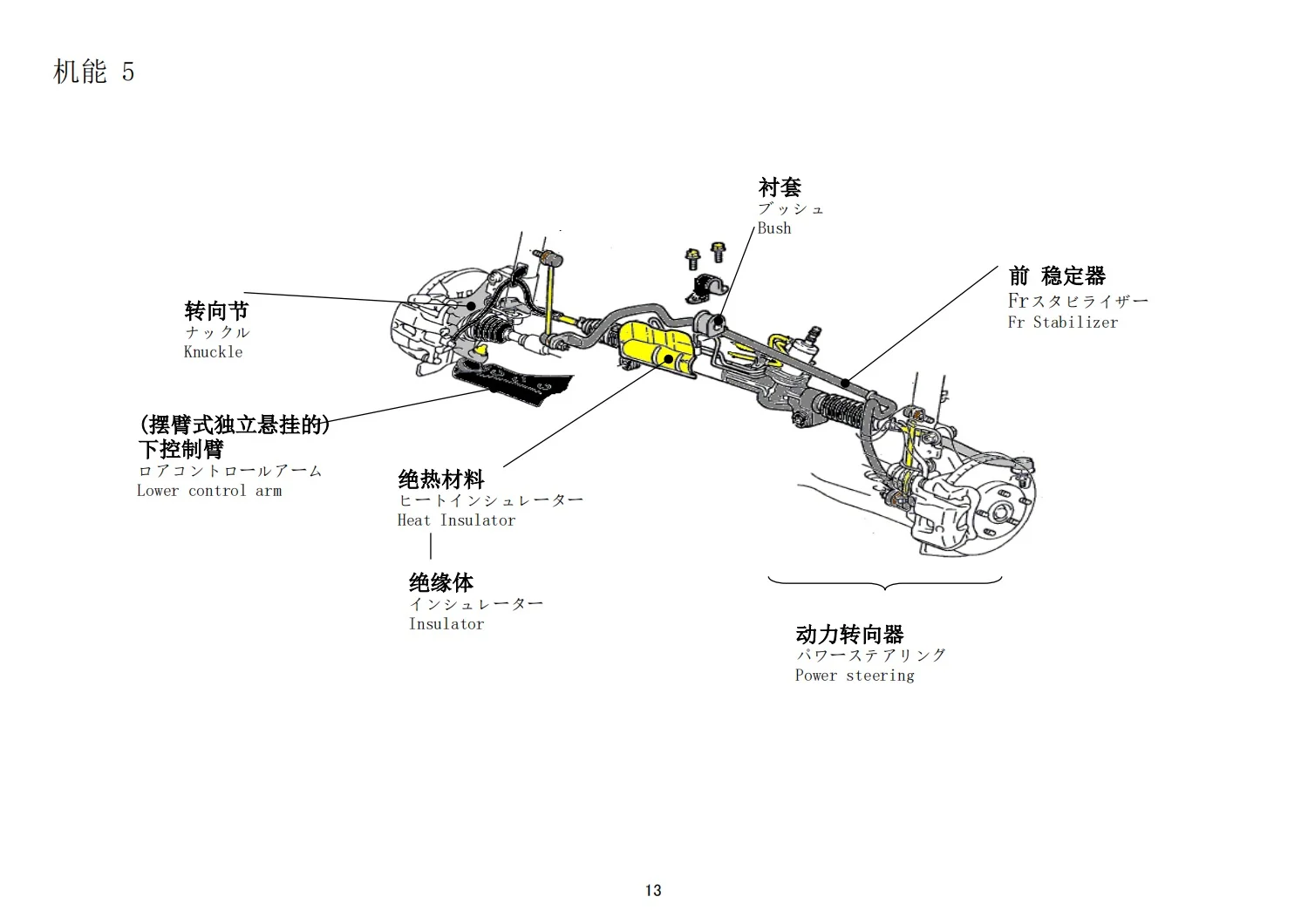 机能 5

衬套
ブッシュ
Bush

前 稳定器
Frスタビライザー
Fr Stabilizer

转向节
ナックル
Knuckle

(摆臂式独立悬挂的)
下控制臂
ロアコントロールアーム
Lower control arm

绝热材料
ヒートインシュレーター
Heat Insulator

绝缘体
インシュレーター
Insulator

动力转向器
パワーステアリング
Power steering

13