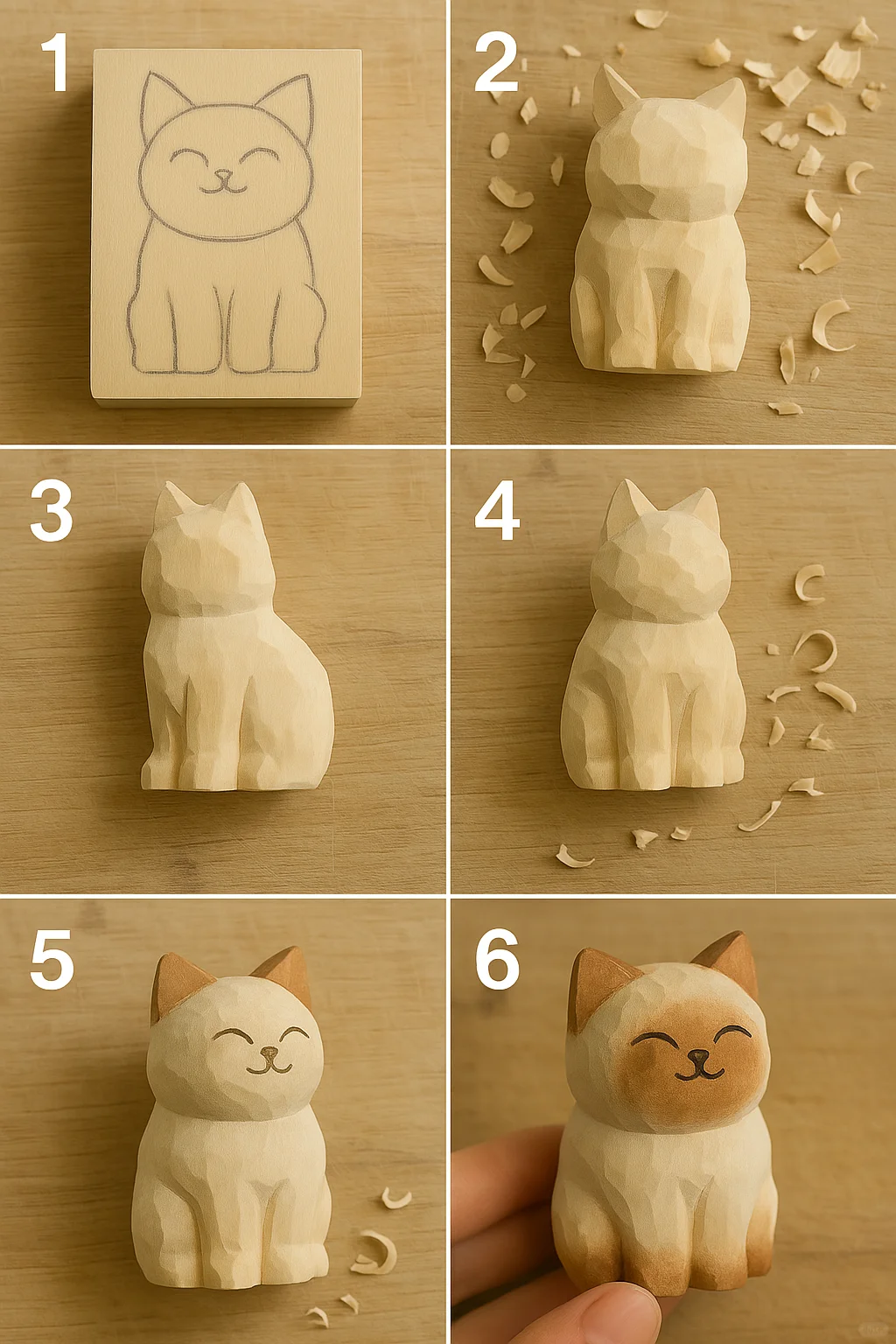 1

2

3

4

5

6