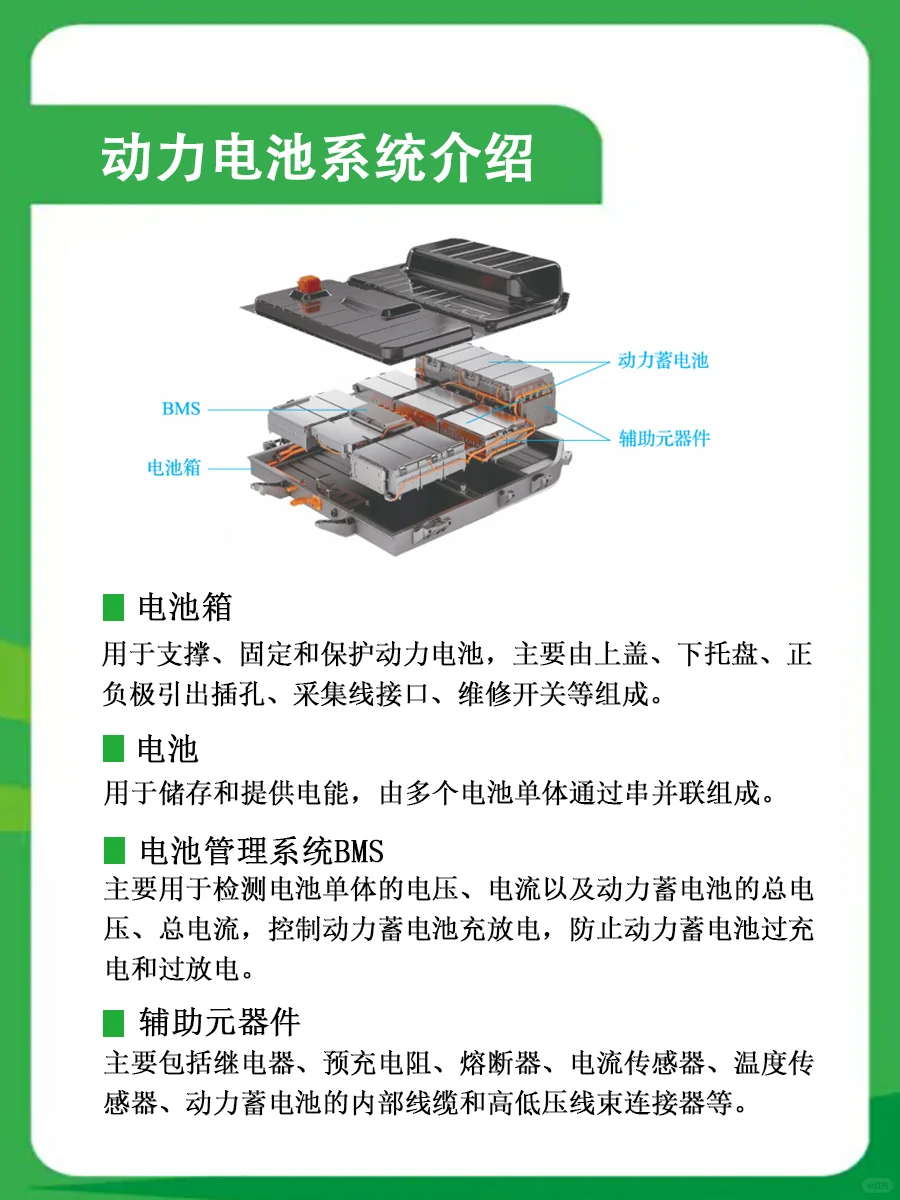 动力电池系统介绍

动力蓄电池
BMS
辅助元器件
电池箱

电池箱
用于支撑、固定和保护动力电池，主要由上盖、下托盘、正负极引出插孔、采集线接口、维修开关等组成。

电池
用于储存和提供电能，由多个电池单体通过串并联组成。

电池管理系统BMS
主要用于检测电池单体的电压、电流以及动力蓄电池的总电压、总电流，控制动力蓄电池充放电，防止动力蓄电池过充电和过放电。

辅助元器件
主要包括继电器、预充电阻、熔断器、电流传感器、温度传感器、动力蓄电池的内部线缆和高低压线束连接器等。