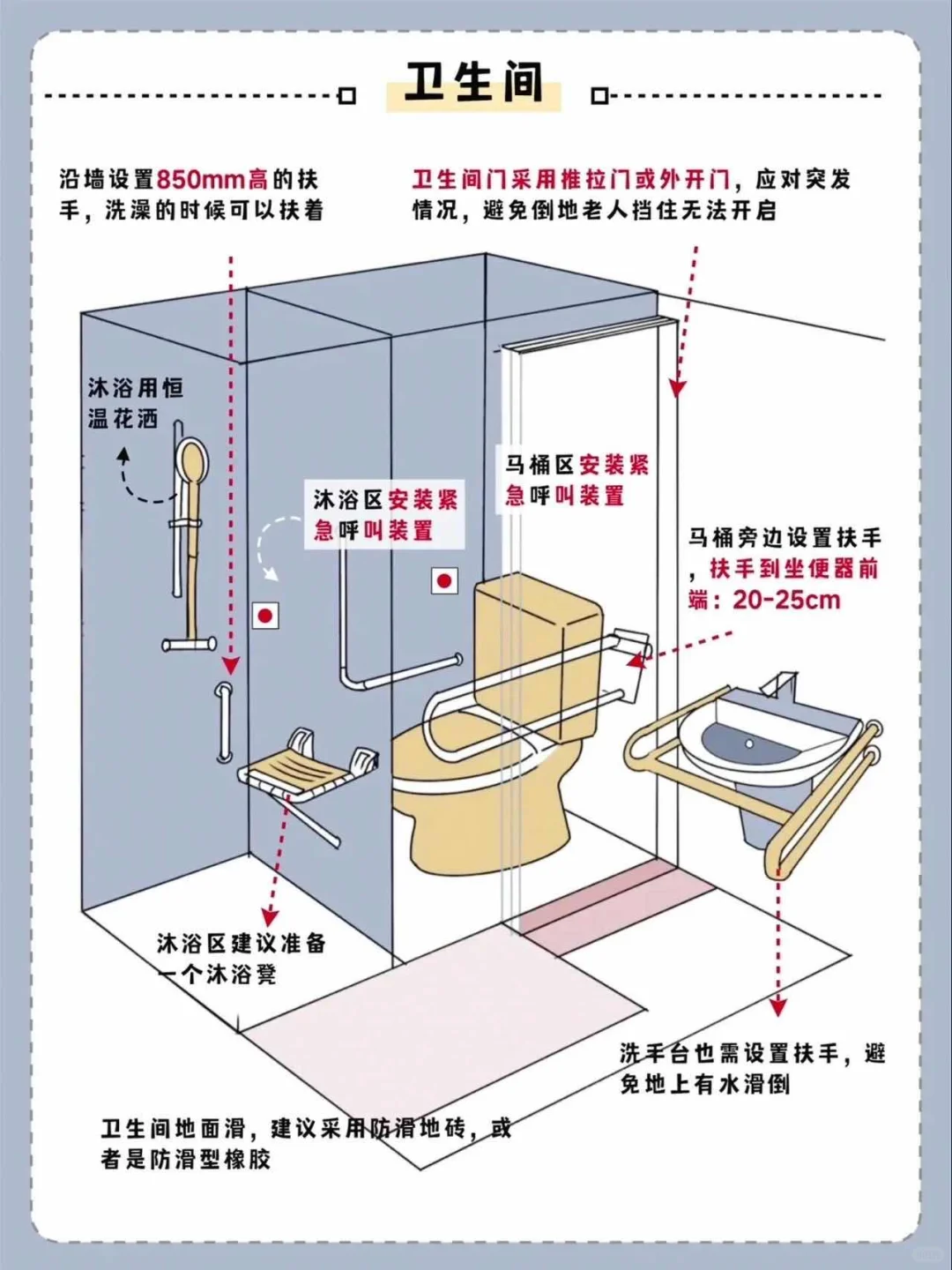 卫生间

沿墙设置850mm高的扶手，洗澡的时候可以扶着

卫生间门采用推拉门或外开门，应对突发情况，避免倒地老人挡住无法开启

沐浴用恒温花洒

沐浴区安装紧急呼叫装置

马桶区安装紧急呼叫装置

马桶旁边设置扶手，扶手到坐便器前端：20-25cm

沐浴区建议准备一个沐浴凳

洗手台也需设置扶手，避免地上有水滑倒

卫生间地面滑，建议采用防滑地砖，或者是防滑型橡胶