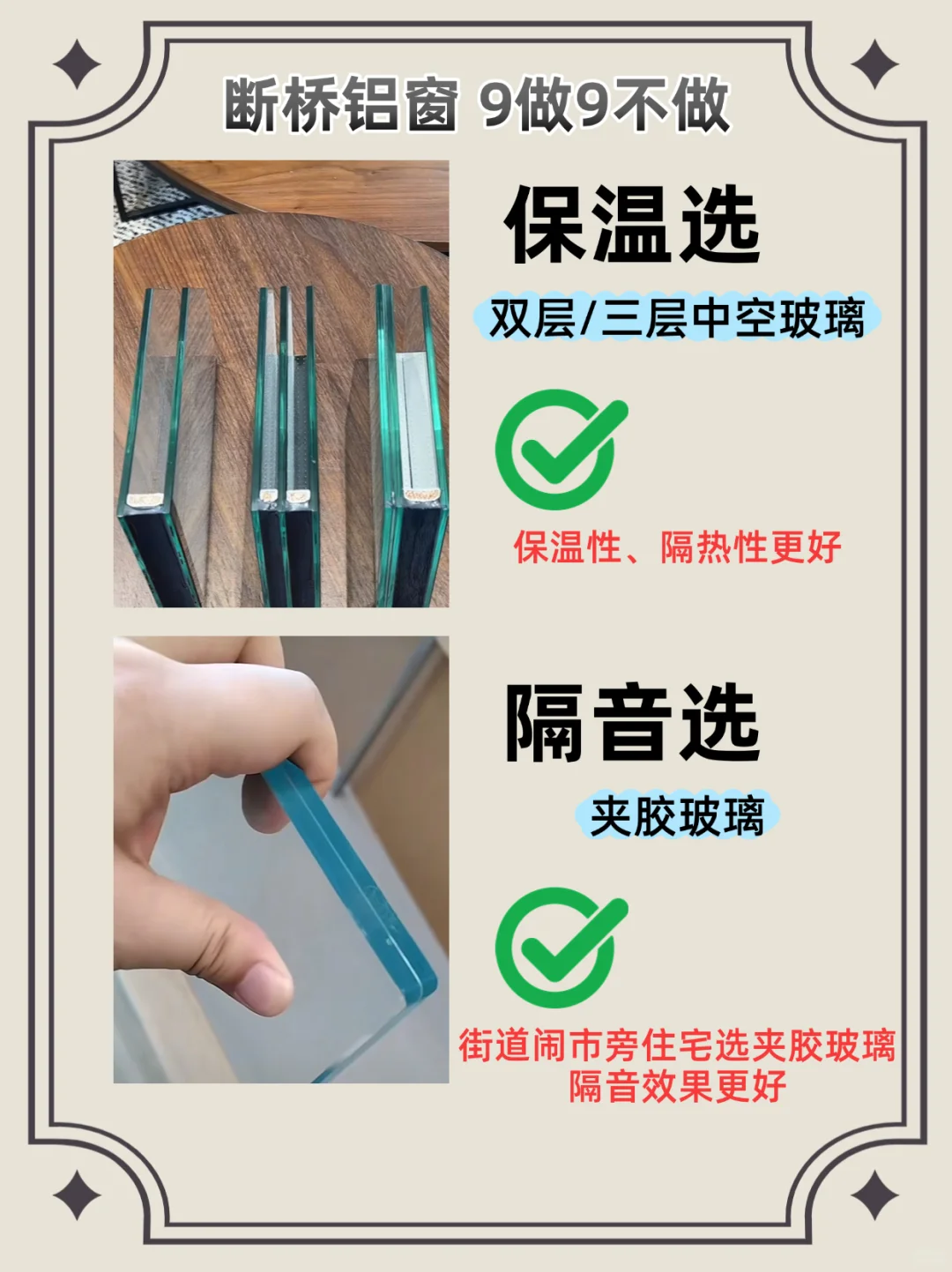 断桥铝窗 9做9不做

保温选

双层/三层中空玻璃

保温性、隔热性更好

隔音选

夹胶玻璃

街道闹市旁住宅选夹胶玻璃
隔音效果更好