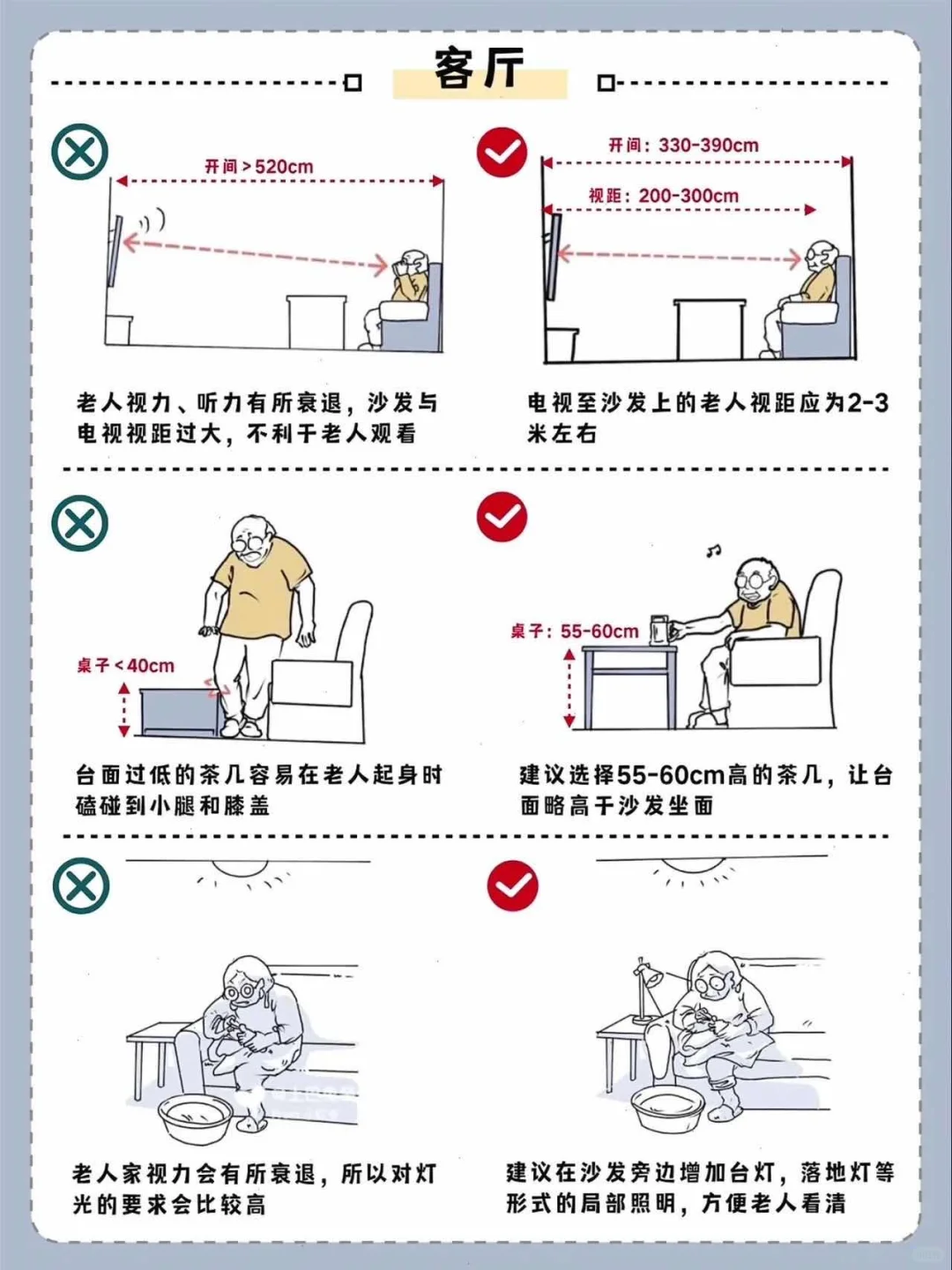 客厅

开间 > 520cm

老人视力、听力有所衰退，沙发与电视视距过大，不利于老人观看

开间：330-390cm

视距：200-300cm

电视至沙发上的老人视距应为2-3米左右

桌子 < 40cm

台面过低的茶几容易在老人起身时磕碰到小腿和膝盖

桌子：55-60cm

建议选择55-60cm高的茶几，让台面略高于沙发坐面

老人家视力会有所衰退，所以对灯光的要求会比较高

建议在沙发旁边增加台灯，落地灯等形式的局部照明，方便老人看清