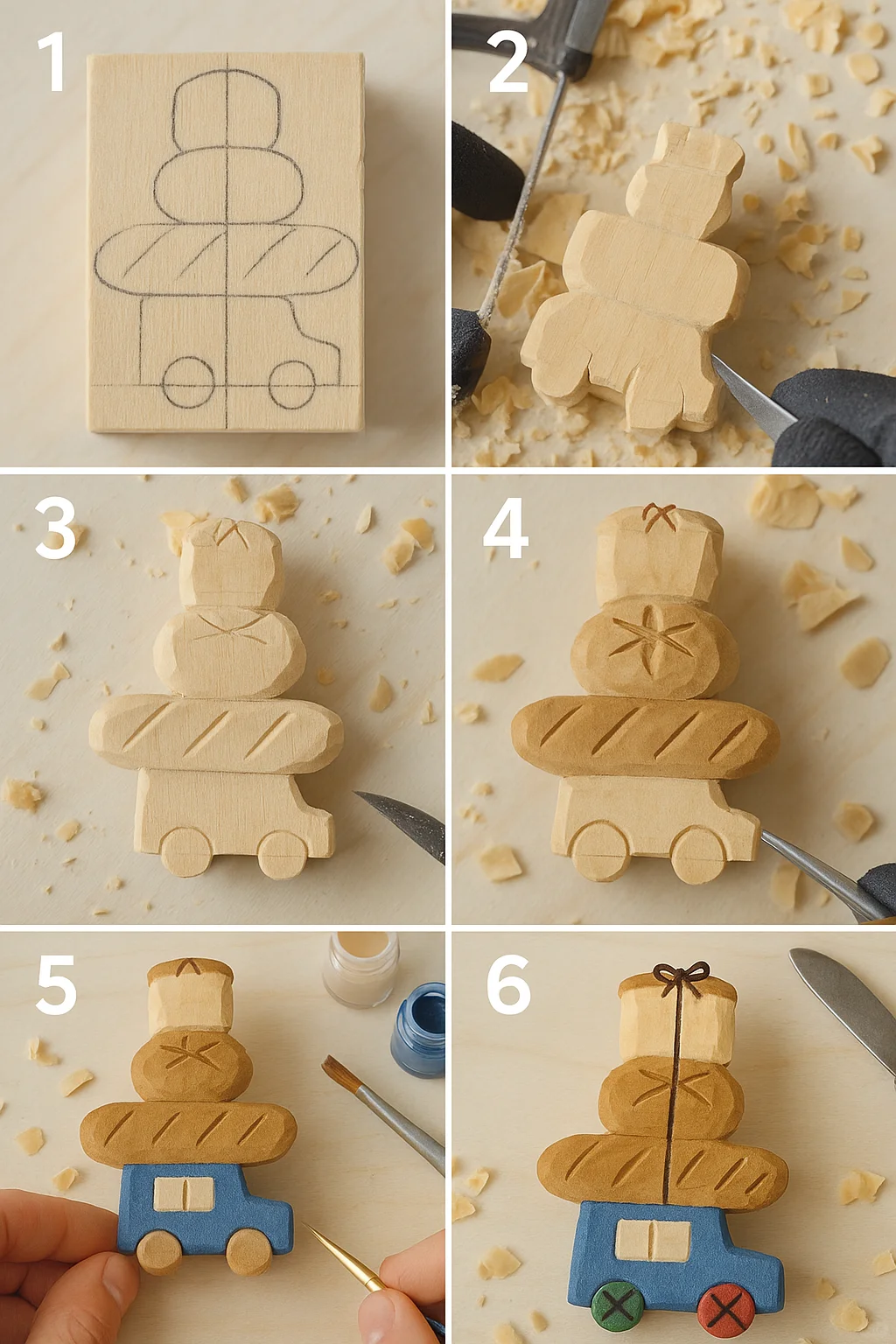 1
2
3
4
5
6