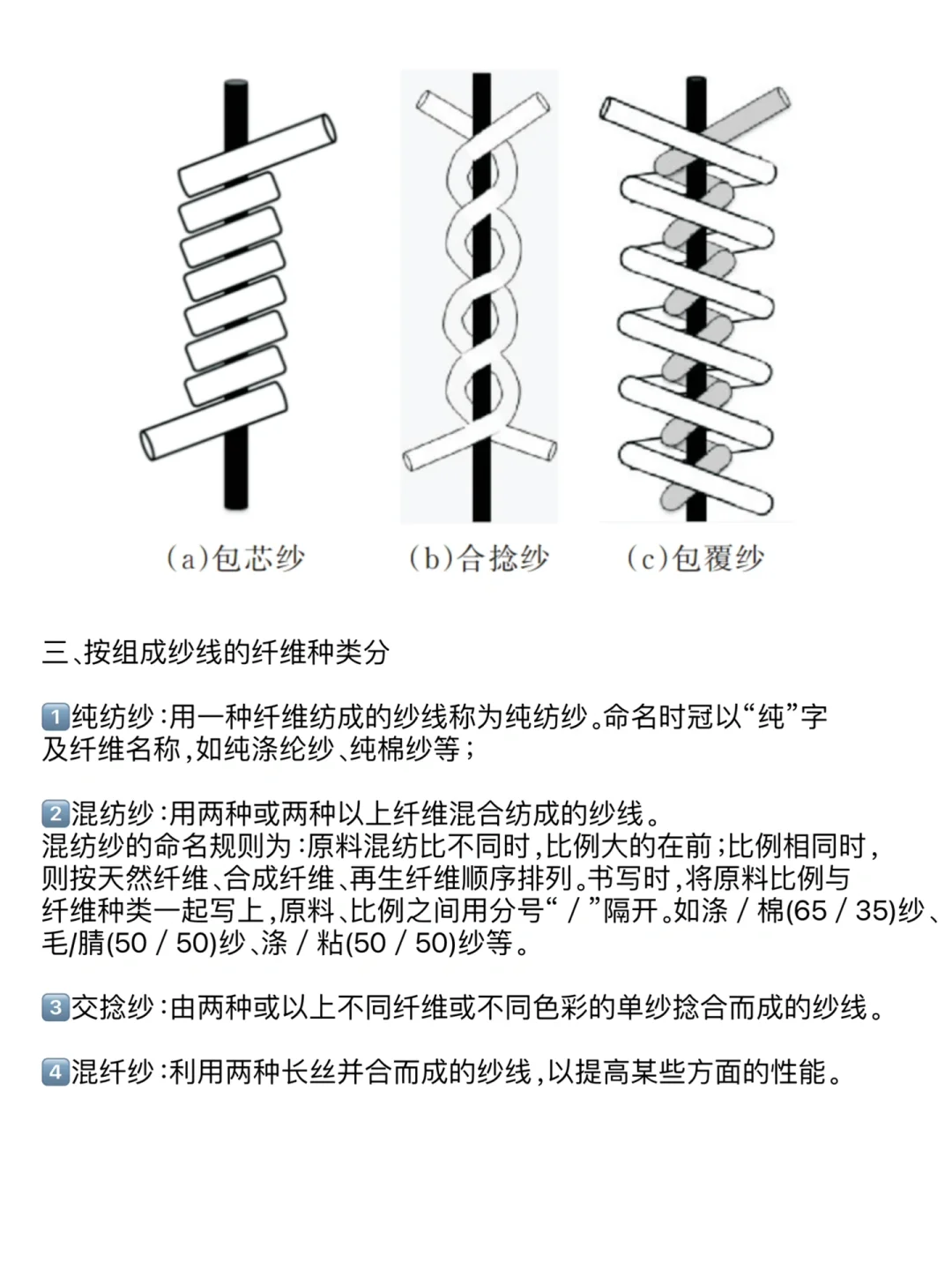 (a)包芯纱

(b)合捻纱

(c)包覆纱

三、按组成纱线的纤维种类分

1️⃣纯纺纱:用一种纤维纺成的纱线称为纯纺纱。命名时冠以“纯”字及纤维名称,如纯涤纶纱、纯棉纱等;

2️⃣混纺纱:用两种或两种以上纤维混合纺成的纱线。
混纺纱的命名规则为:原料混纺比不同时,比例大的在前;比例相同时,则按天然纤维、合成纤维、再生纤维顺序排列。书写时,将原料比例与纤维种类一起写上,原料、比例之间用分号“/”隔开。如涤/棉(65/35)纱、毛/腈(50/50)纱、涤/粘(50/50)纱等。

3️⃣交捻纱:由两种或以上不同纤维或不同色彩的单纱捻合而成的纱线。

4️⃣混纤纱:利用两种长丝并合而成的纱线,以提高某些方面的性能。