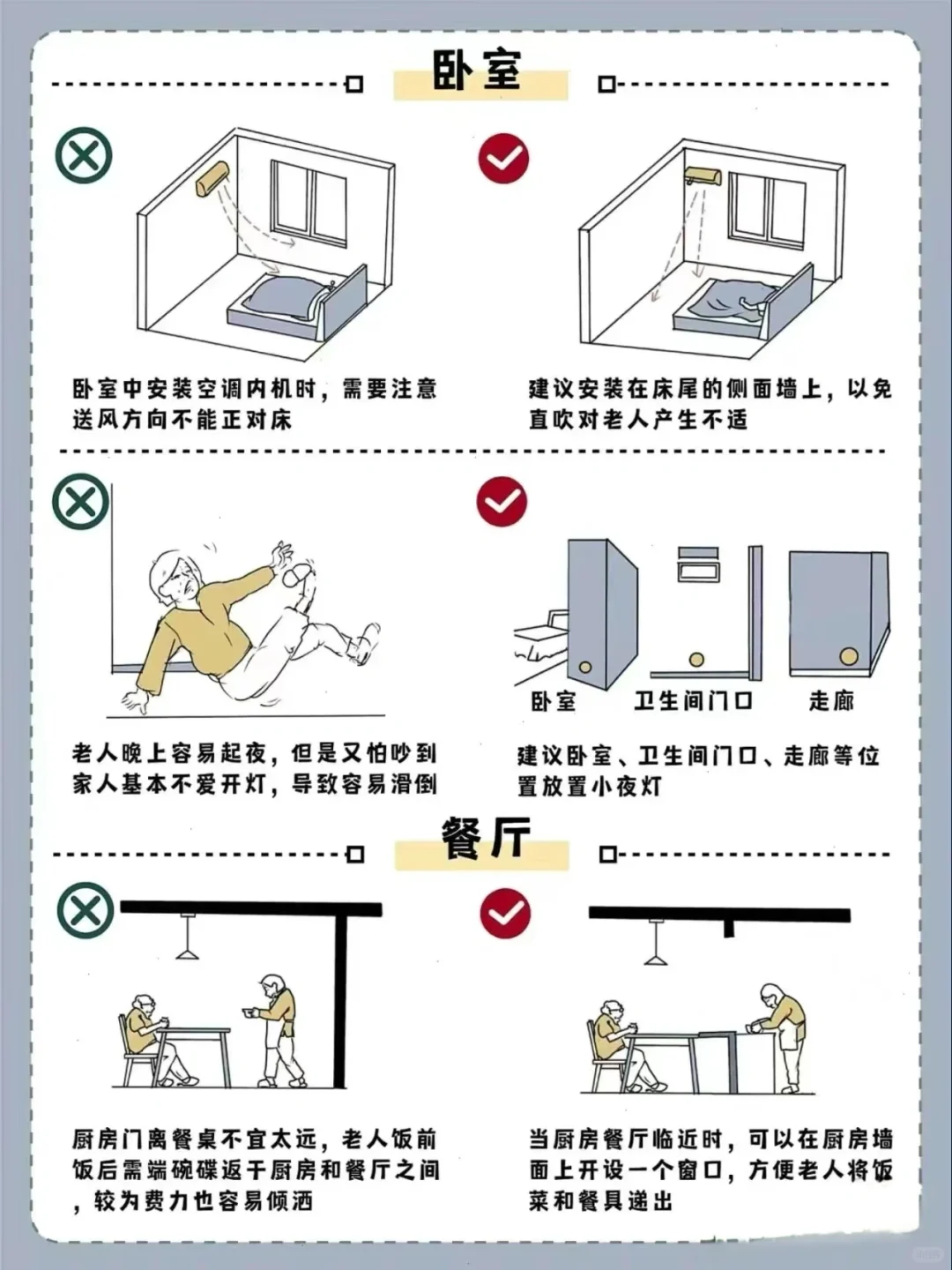 卧室

卧室中安装空调内机时，需要注意送风方向不能正对床

建议安装在床尾的侧面墙上，以免直吹对老人产生不适

卧室 卫生间门口 走廊

老人晚上容易起夜，但是又怕吵到家人基本不爱开灯，导致容易滑倒

建议卧室、卫生间门口、走廊等位置放置小夜灯

餐厅

厨房门离餐桌不宜太远，老人饭前饭后需端碗碟返于厨房和餐厅之间，较为费力也容易倾洒

当厨房餐厅临近时，可以在厨房墙面上开设一个窗口，方便老人将饭菜和餐具递出