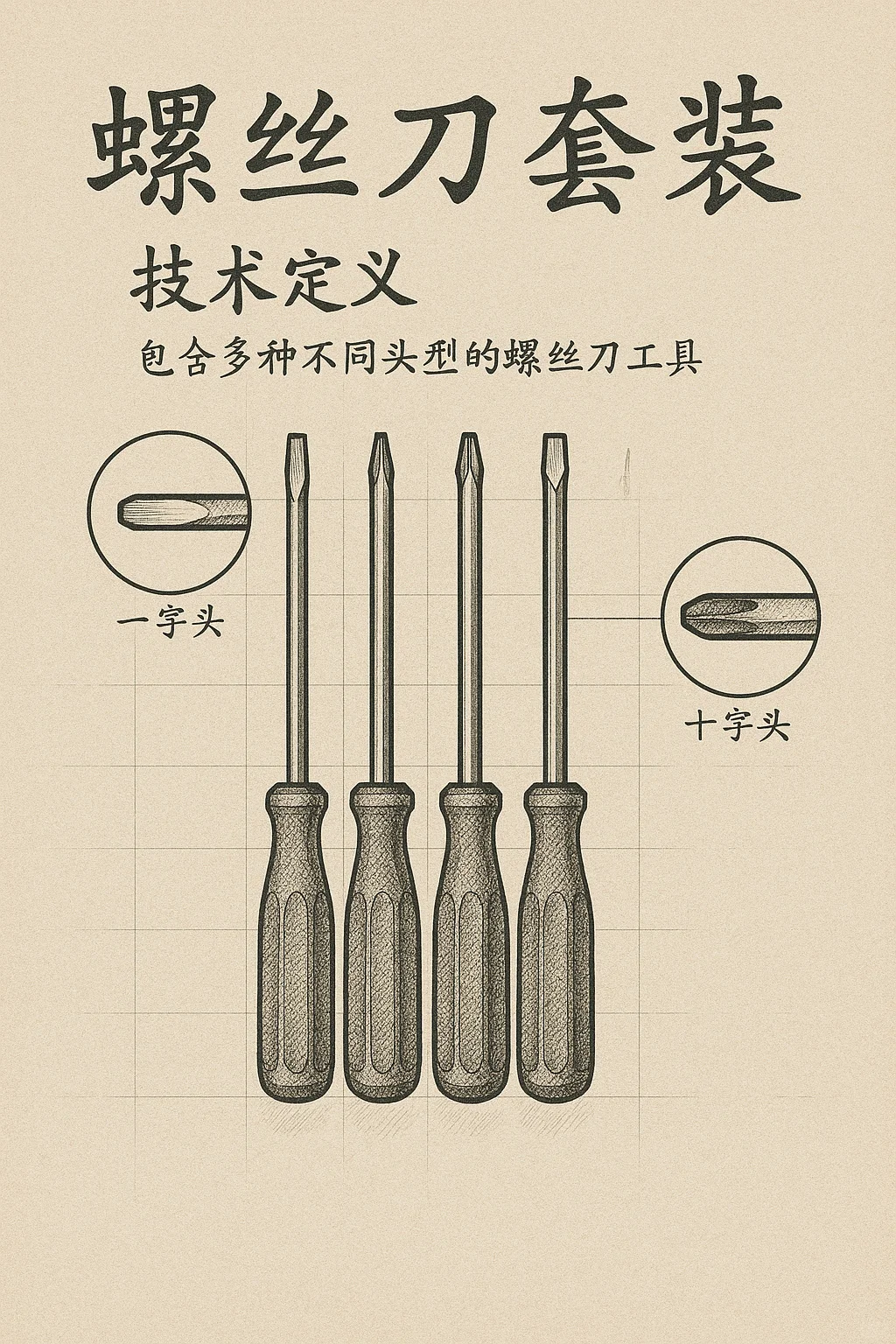 螺丝刀套装

技术定义

包含多种不同头型的螺丝刀工具

一字头

十字头