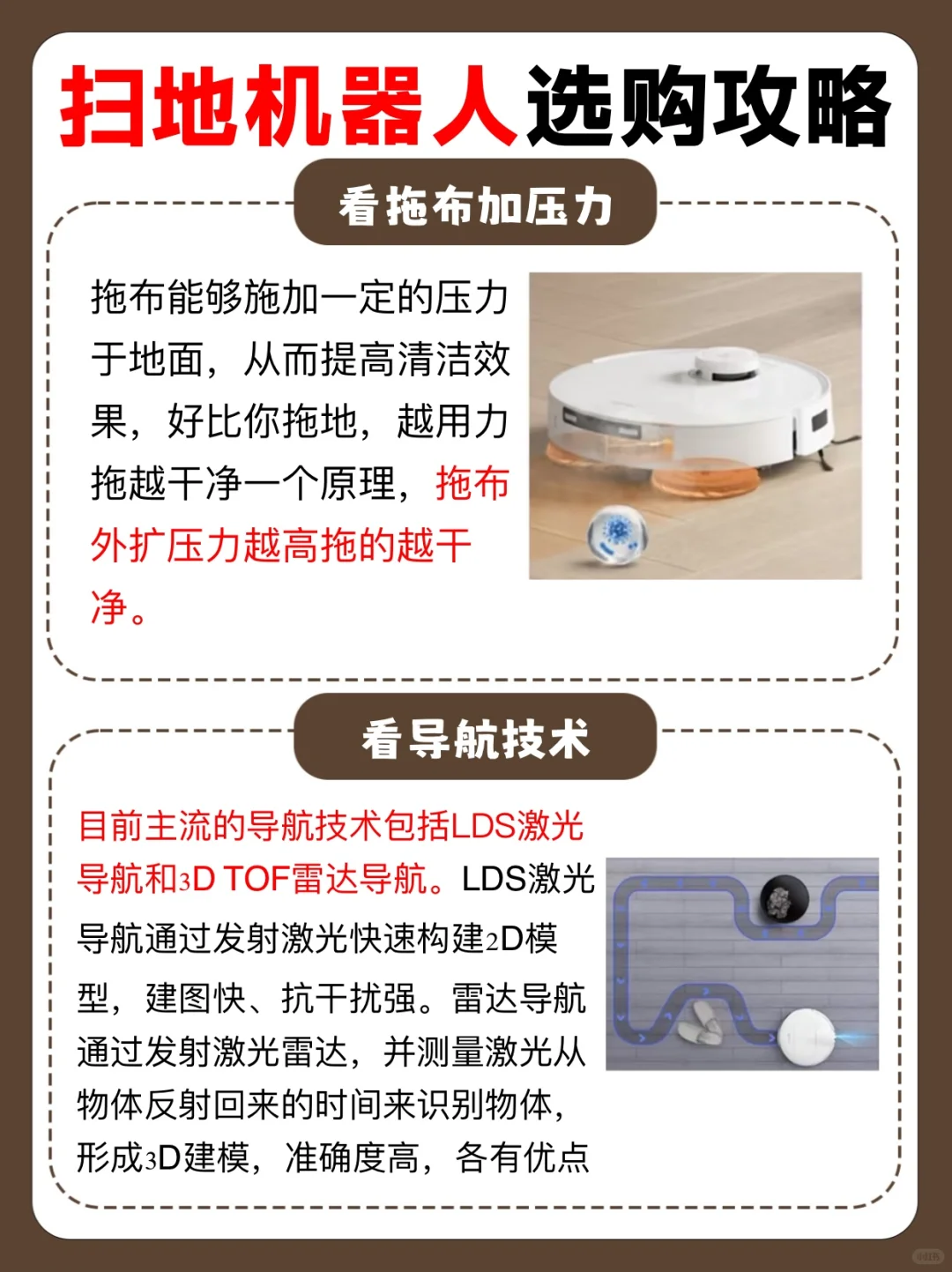 扫地机器人选购攻略

看拖布加压力

拖布能够施加一定的压力于地面，从而提高清洁效果，好比你拖地，越用力拖越干净一个原理，拖布外扩压力越高拖的越干净。

看导航技术

目前主流的导航技术包括LDS激光导航和3D TOF雷达导航。LDS激光导航通过发射激光快速构建2D模型，建图快、抗干扰强。雷达导航通过发射激光雷达，并测量激光从物体反射回来的时间来识别物体，形成3D建模，准确度高，各有优点