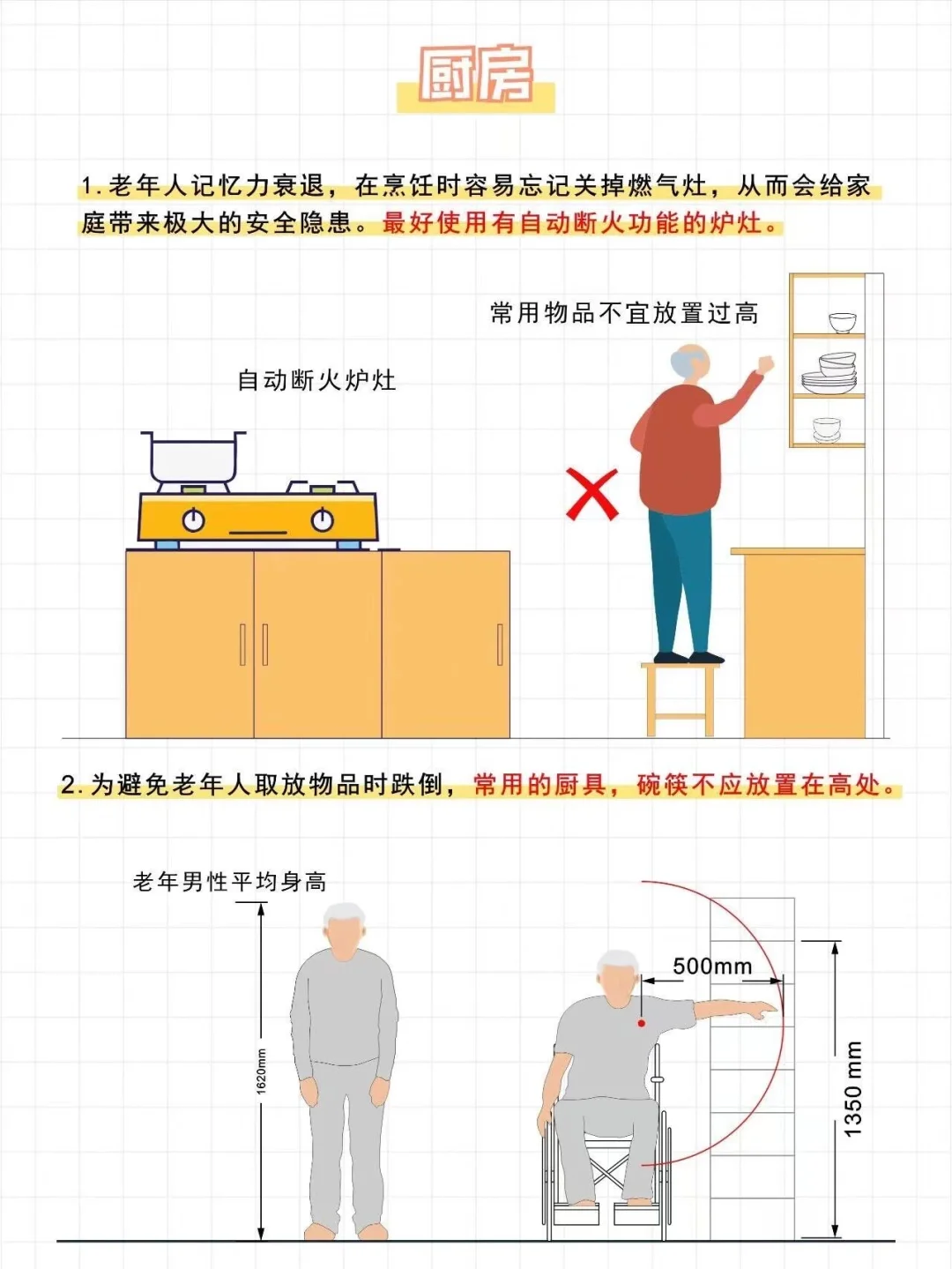 厨房

1. 老年人记忆力衰退，在烹饪时容易忘记关掉燃气灶，从而会给家庭带来极大的安全隐患。最好使用有自动断火功能的炉灶。

常用物品不宜放置过高

自动断火炉灶

2. 为避免老年人取放物品时跌倒，常用的厨具，碗筷不应放置在高处。

老年男性平均身高

1620mm

500mm

1350 mm