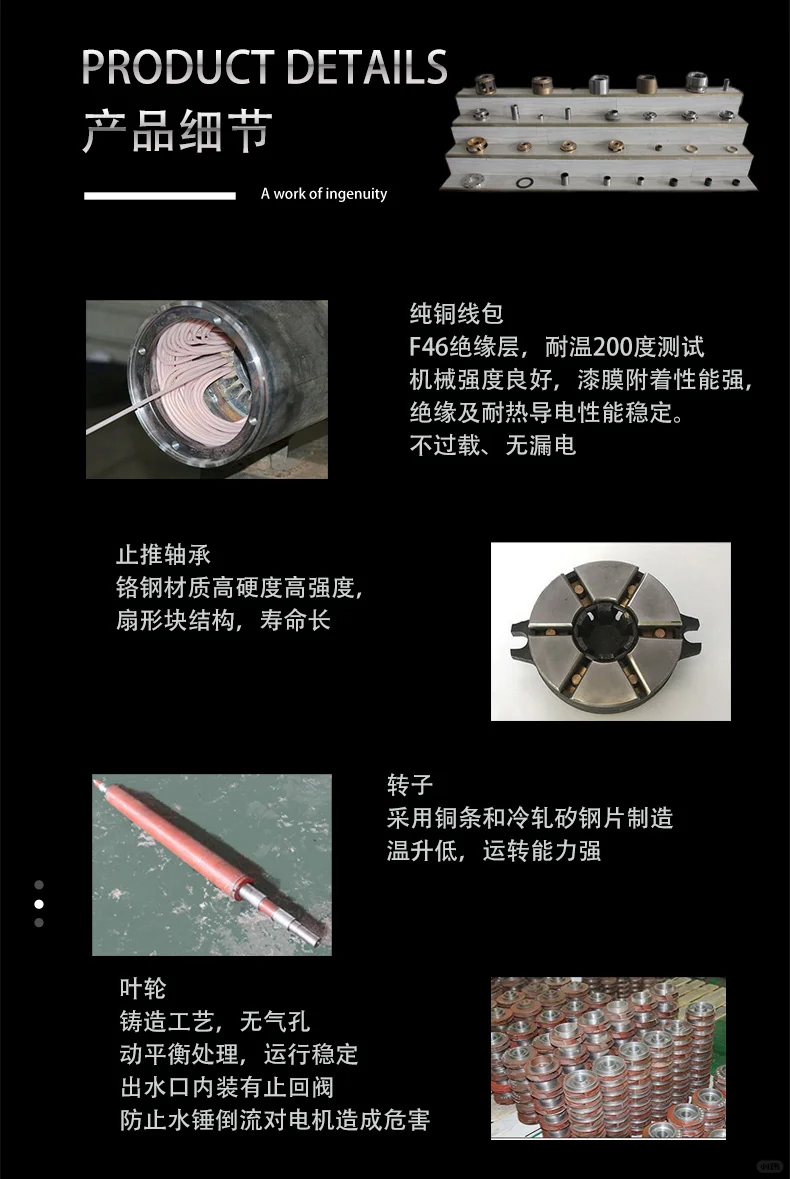 PRODUCT DETAILS
产品细节

A work of ingenuity

纯铜线包
F46绝缘层，耐温200度测试
机械强度良好，漆膜附着性能强，
绝缘及耐热导电性能稳定。
不过载、无漏电

止推轴承
铬钢材质高硬度高强度，
扇形块结构，寿命长

转子
采用铜条和冷轧矽钢片制造
温升低，运转能力强

叶轮
铸造工艺，无气孔
动平衡处理，运行稳定
出水口内装有止回阀
防止水锤倒流对电机造成危害