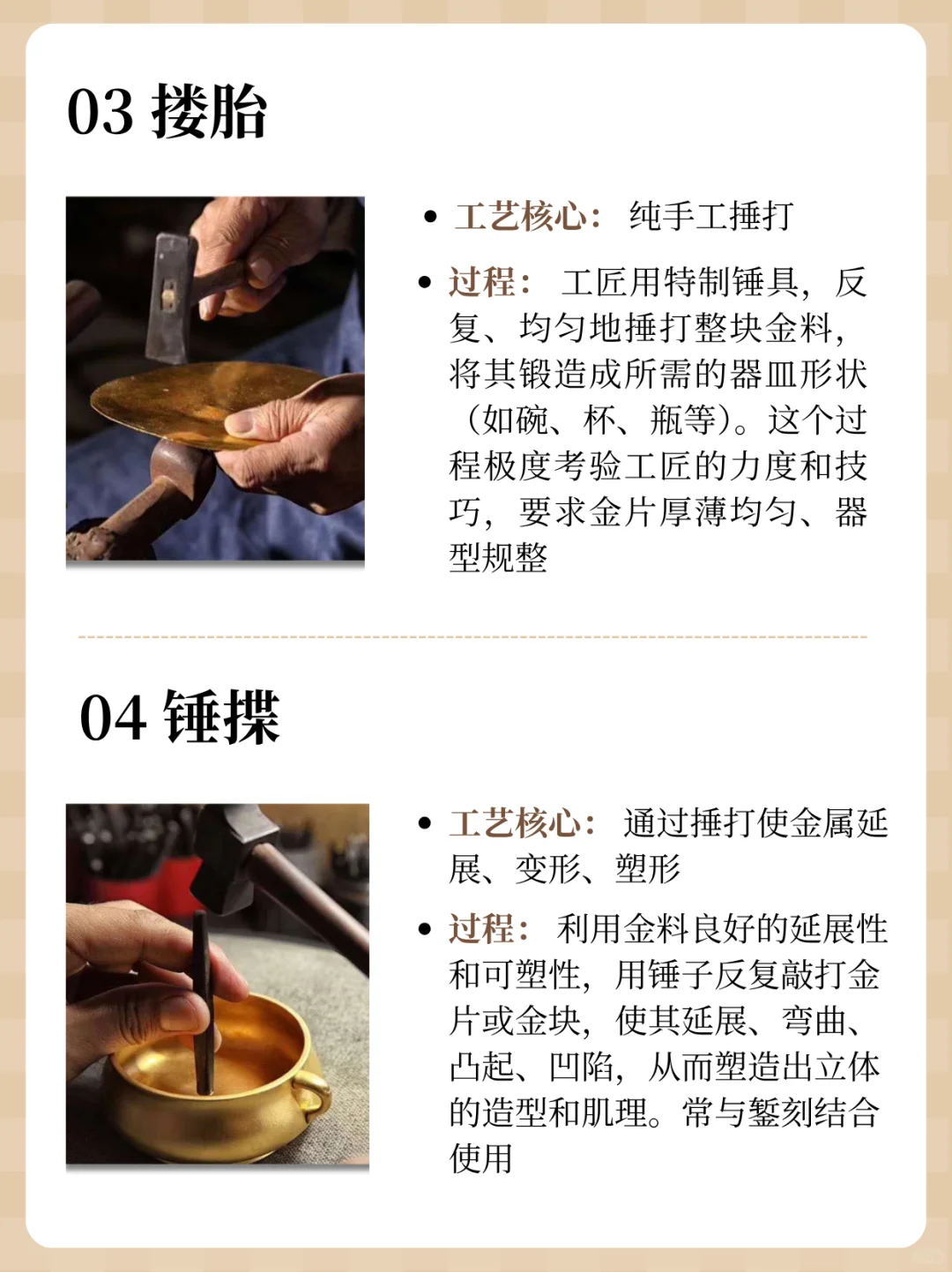 03 搂胎

• 工艺核心： 纯手工捶打

• 过程： 工匠用特制锤具，反复、均匀地捶打整块金料，将其锻造成所需的器皿形状（如碗、杯、瓶等）。这个过程极度考验工匠的力度和技巧，要求金片厚薄均匀、器型规整

04 锤揲

• 工艺核心： 通过捶打使金属延展、变形、塑形

• 过程： 利用金料良好的延展性和可塑性，用锤子反复敲打金片或金块，使其延展、弯曲、凸起、凹陷，从而塑造出立体的造型和肌理。常与錾刻结合使用