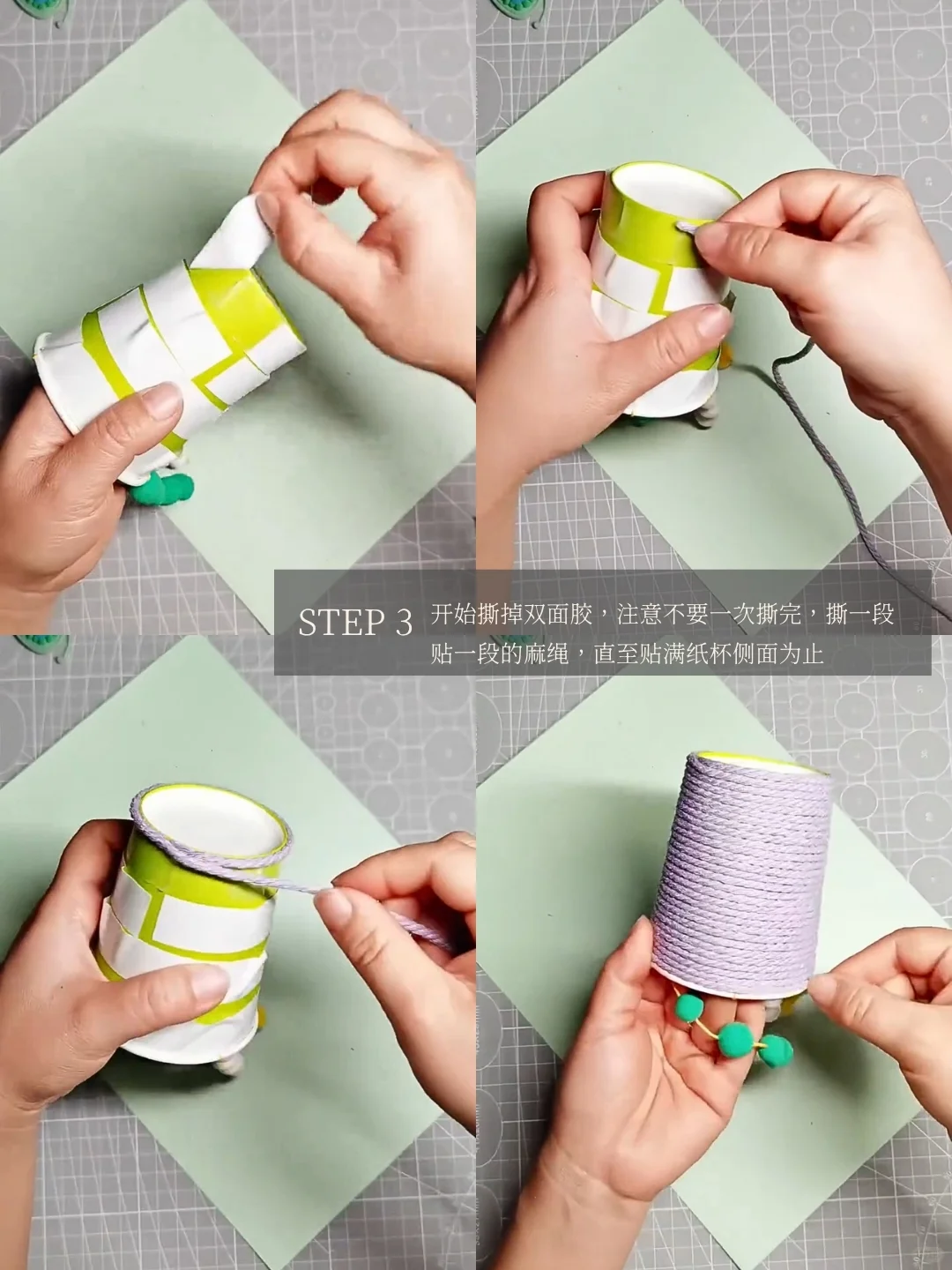 STEP 3 开始撕掉双面胶，注意不要一次撕完，撕一段贴一段的麻绳，直至贴满纸杯侧面为止